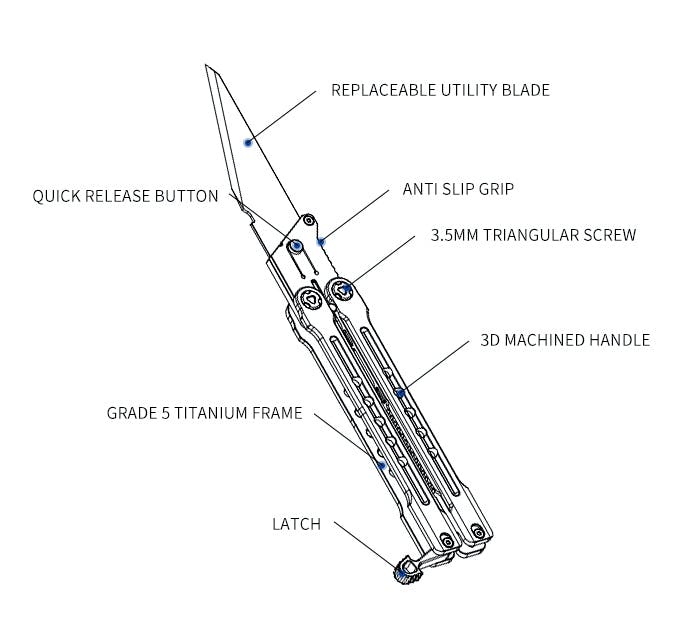 REPLACEABLE UTILITY BLADE

QUICK RELEASE BUTTON

ANTI SLIP GRIP

3.5MM TRIANGULAR SCREW

3D MACHINED HANDLE

GRADE 5 TITANIUM FRAME

LATCH