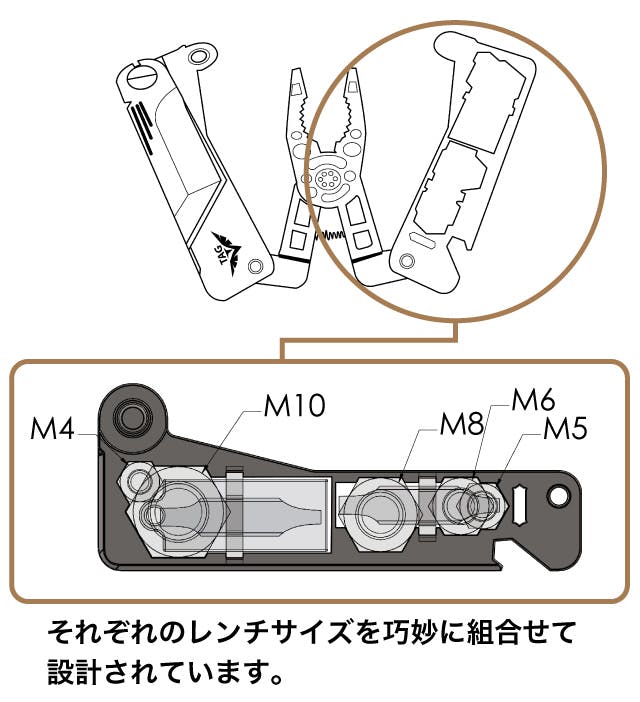 TAG

M4
M10
M8
M6
M5

それぞれのレンチサイズを巧妙に組合せて設計されています。