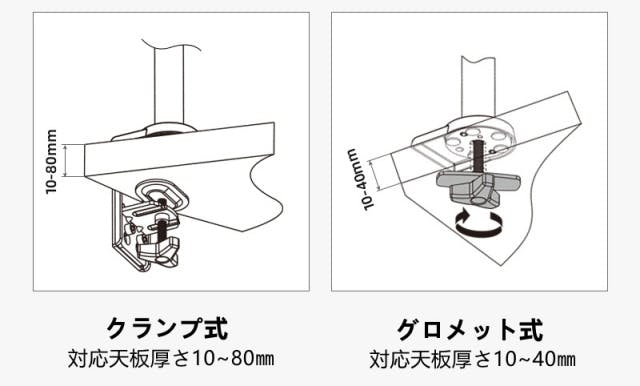 10-80mm

クランプ式
対応天板厚さ10~80㎜

10-40mm

グロメット式
対応天板厚さ10~40㎜