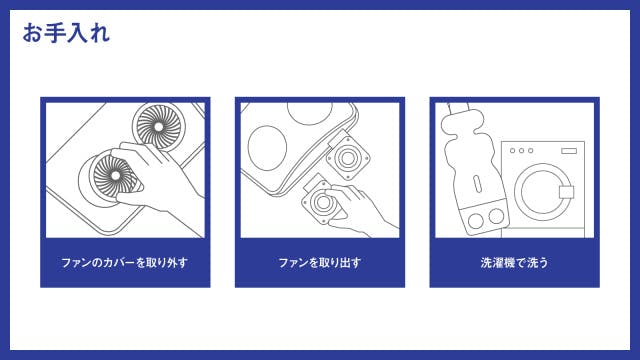 お手入れ

ファンのカバーを取り外す

ファンを取り出す

洗濯機で洗う