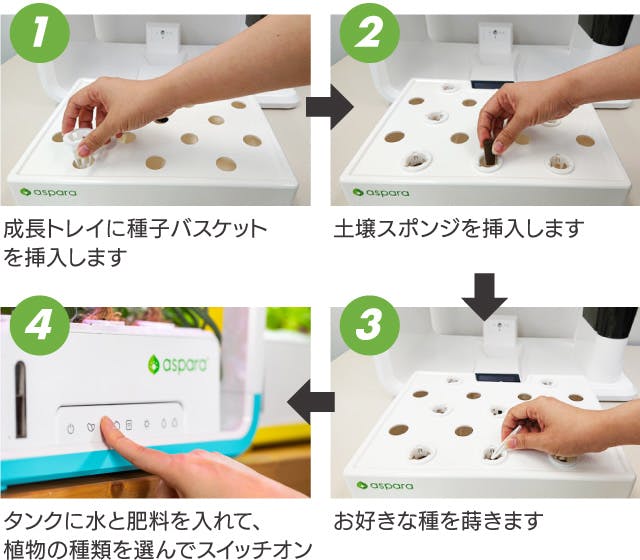 1

aspara

成長トレイに種子バスケットを挿入します

2

aspara

土壌スポンジを挿入します

3

aspara

お好きな種を蒔きます

4

aspara

タンクに水と肥料を入れて、植物の種類を選んでスイッチオン