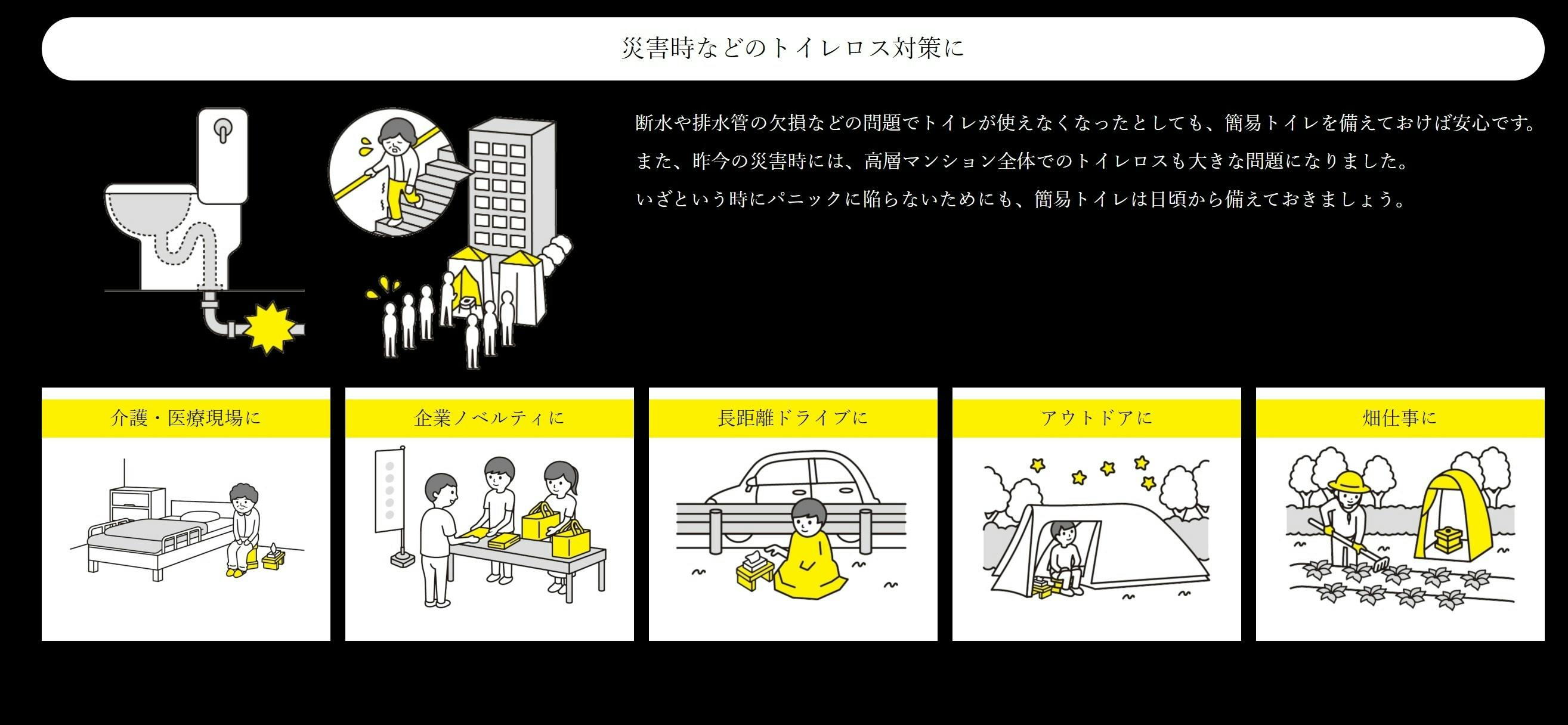 災害時などのトイレロス対策に

断水や排水管の欠損などの問題でトイレが使えなくなったとしても、簡易トイレを備えておけば安心です。
また、昨今の災害時には、高層マンション全体でのトイレロスも大きな問題になりました。
いざという時にパニックに陥らないためにも、簡易トイレは日頃から備えておきましょう。

介護・医療現場に

企業ノベルティに

長距離ドライブに

アウトドアに

畑仕事に