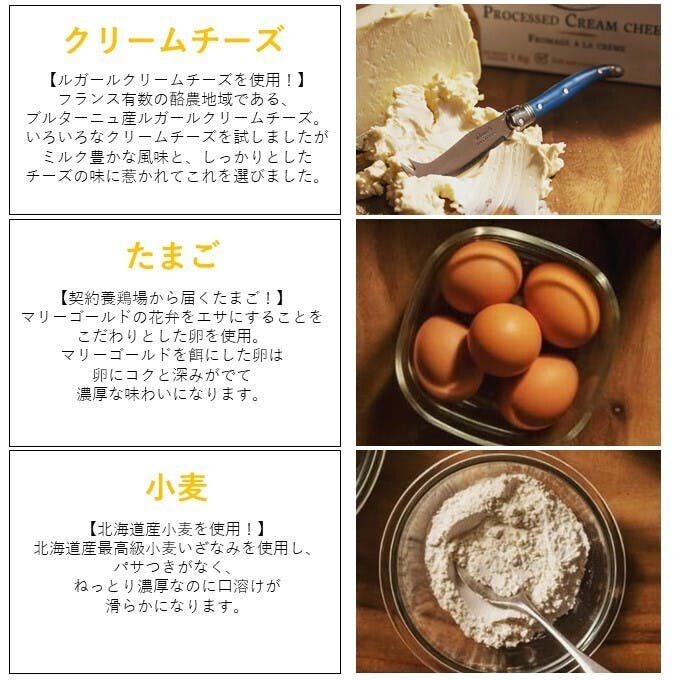 クリームチーズ

【ルガールクリームチーズを使用！】
フランス有数の酪農地域である、
ブルターニュ産ルガールクリームチーズ。
いろいろなクリームチーズを試しましたが
ミルク豊かな風味と、しっかりとした
チーズの味に惹かれてこれを選びました。

PROCESSED CREAM CHEE
FROMAGE À LA CRÈME

たまご

【契約養鶏場から届くたまご！】
マリーゴールドの花弁をエサにすることを
こだわりとした卵を使用。
マリーゴールドを餌にした卵は
卵にコクと深みがでて
濃厚な味わいになります。

小麦

【北海道産小麦を使用！】
北海道産最高級小麦いざなみを使用し、
パサつきがなく、
ねっとり濃厚なのに口溶けが
滑らかになります。