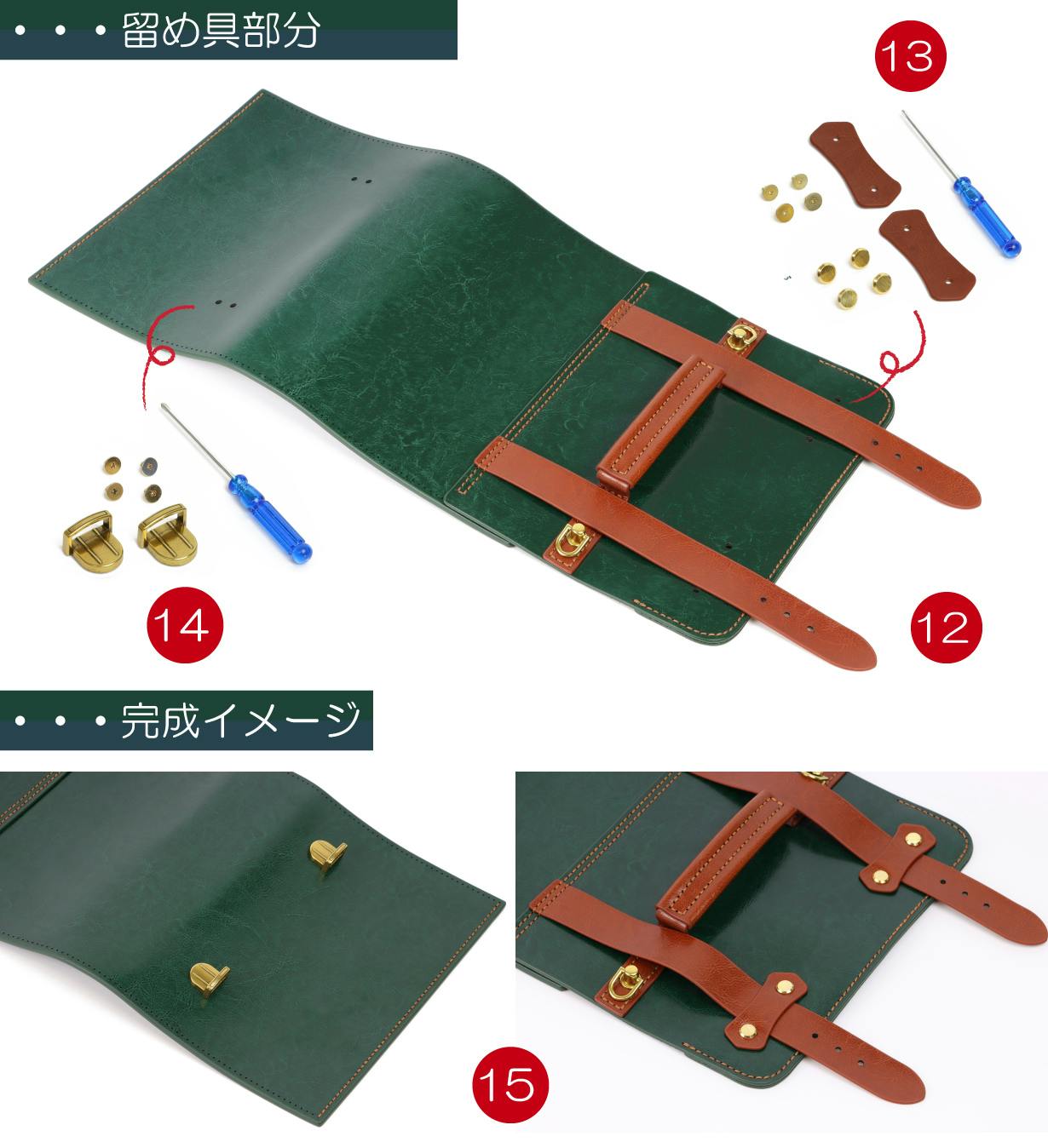 ・・・留め具部分

13

14

12

・・・完成イメージ

15