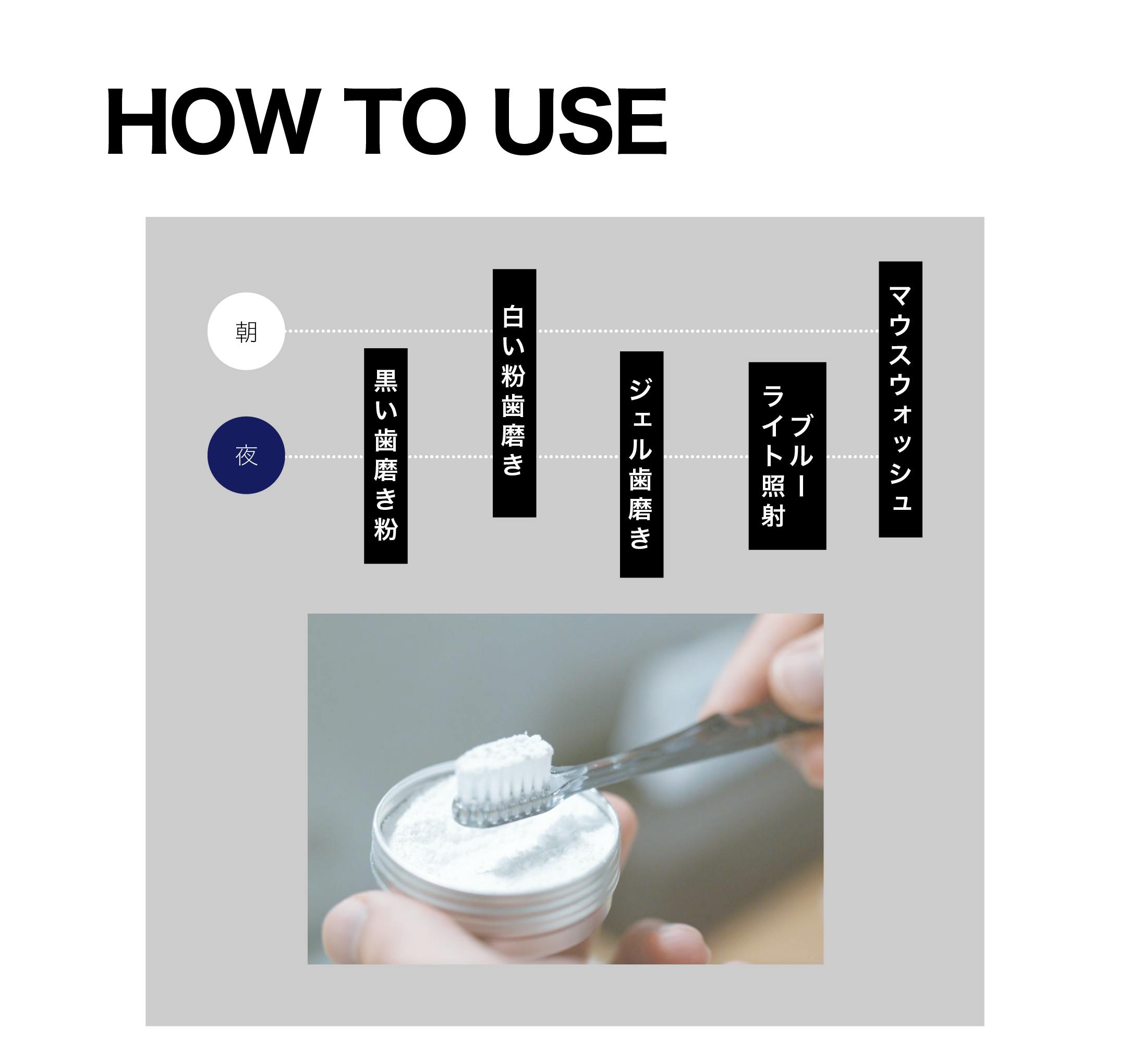 HOW TO USE

朝

夜

黒い歯磨き粉

白い粉歯磨き

ジェル歯磨き

ブルーライト照射

マウスウォッシュ