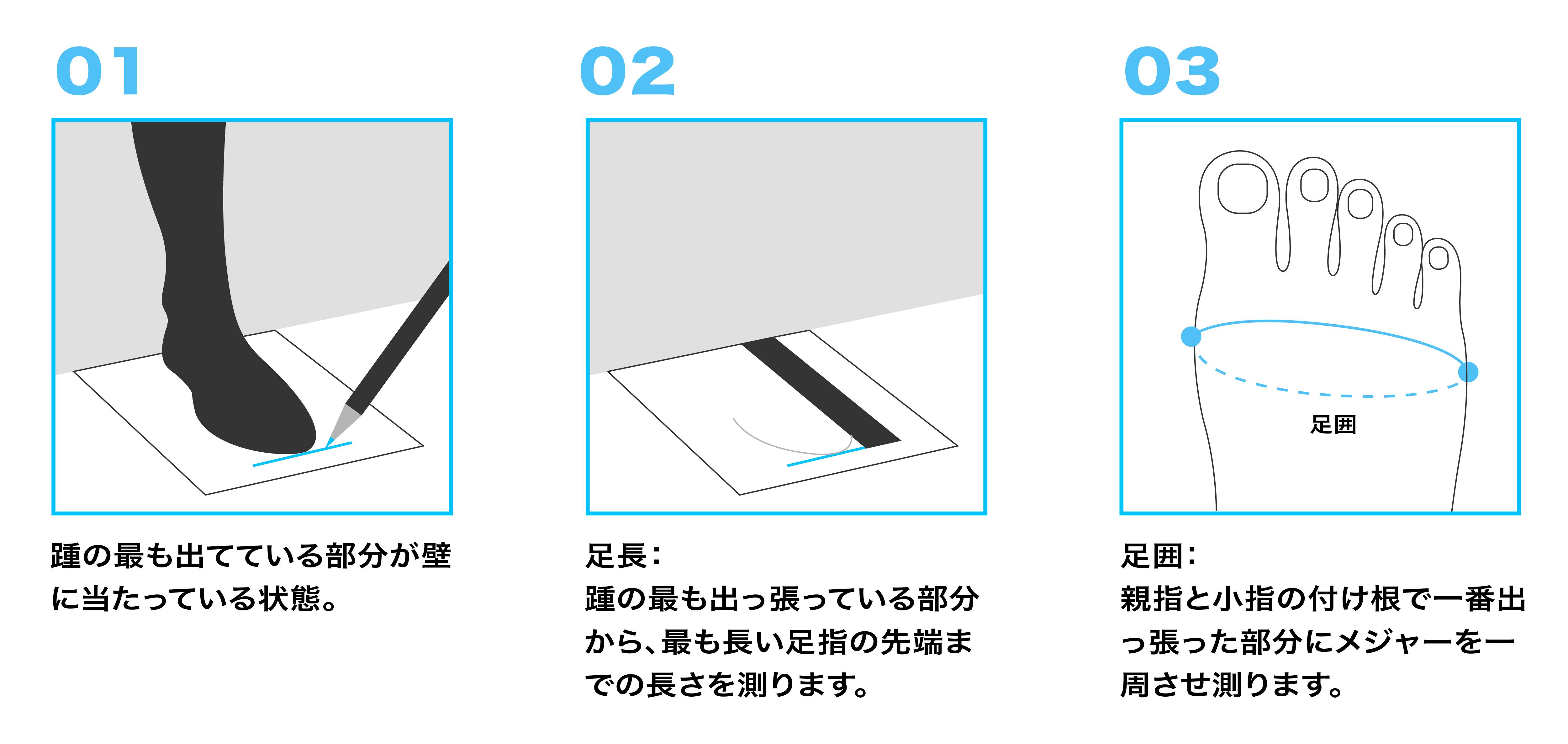 01

踵の最も出てている部分が壁に当たっている状態。

02

足長：
踵の最も出っ張っている部分から、最も長い足指の先端までの長さを測ります。

03

足囲

足囲：
親指と小指の付け根で一番出っ張った部分にメジャーを一周させ測ります。