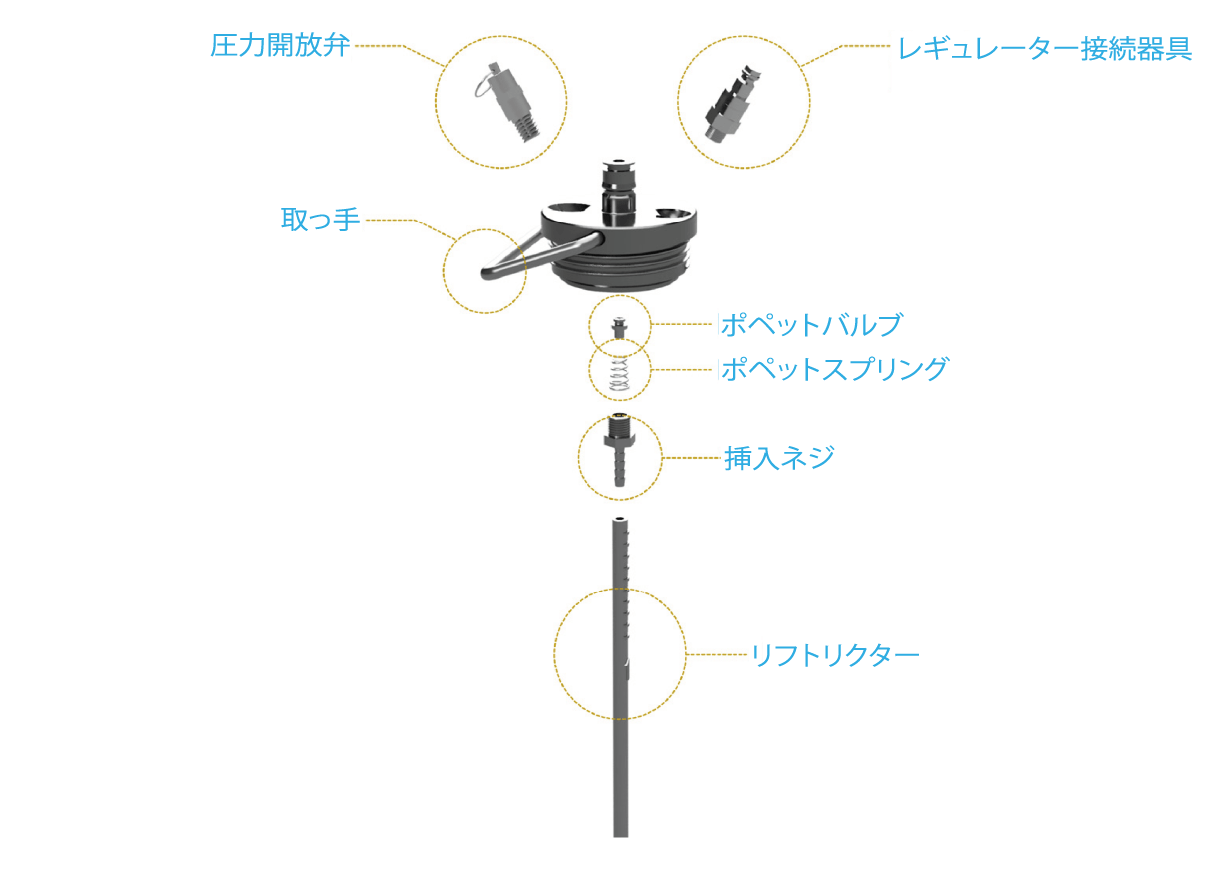 圧力開放弁

レギュレーター接続器具

取っ手

ポペットバルブ

ポペットスプリング

挿入ネジ

リフトリクター