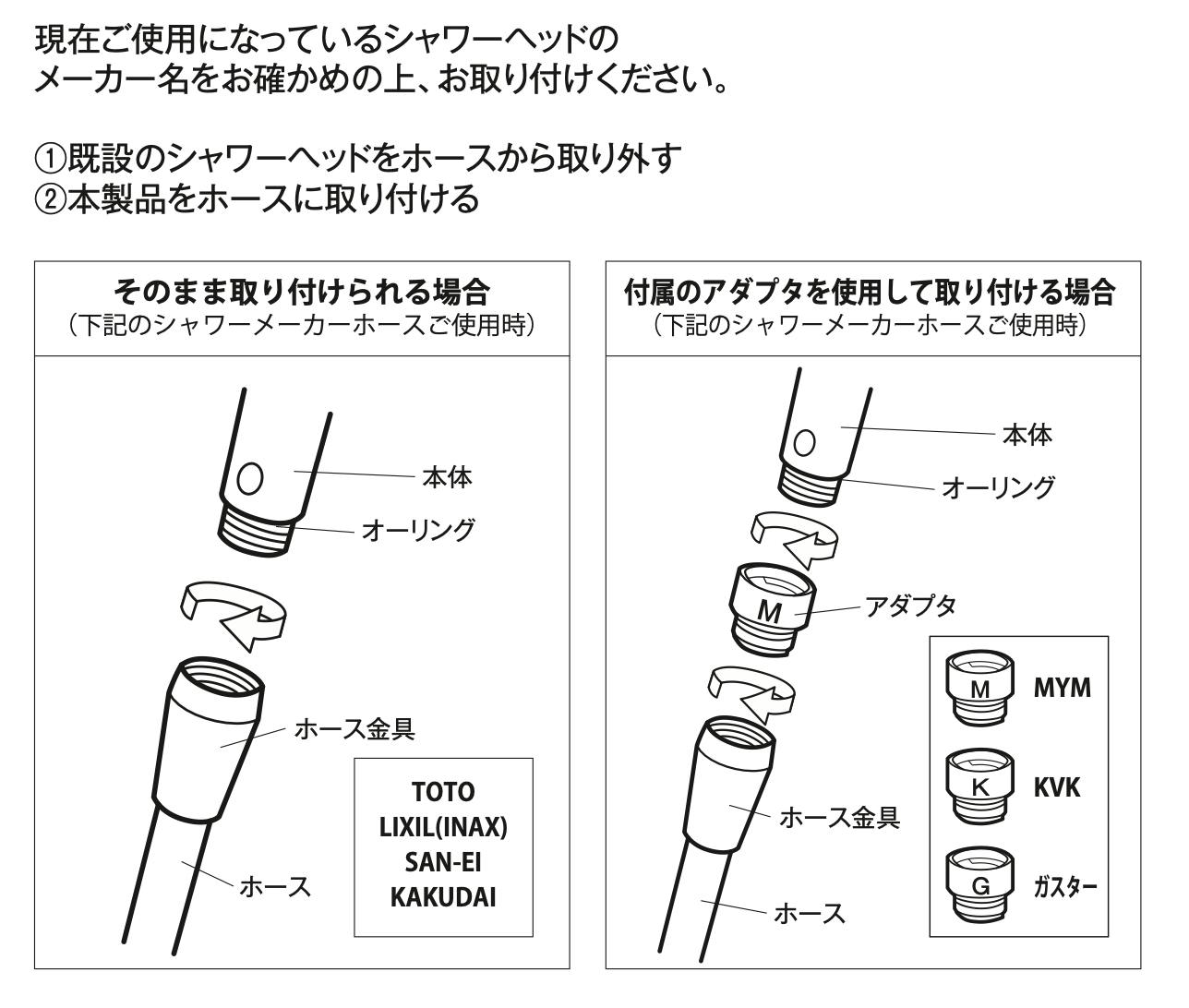 現在ご使用になっているシャワーヘッドの
メーカー名をお確かめの上、お取り付けください。

①既設のシャワーヘッドをホースから取り外す
②本製品をホースに取り付ける

そのまま取り付けられる場合
（下記のシャワーメーカーホースご使用時）

本体
オーリング
ホース金具
ホース

TOTO
LIXIL(INAX)
SAN-EI
KAKUDAI

付属のアダプタを使用して取り付ける場合
（下記のシャワーメーカーホースご使用時）

本体
オーリング
M
アダプタ
ホース金具
ホース

M MYM
K KVK
G ガスター