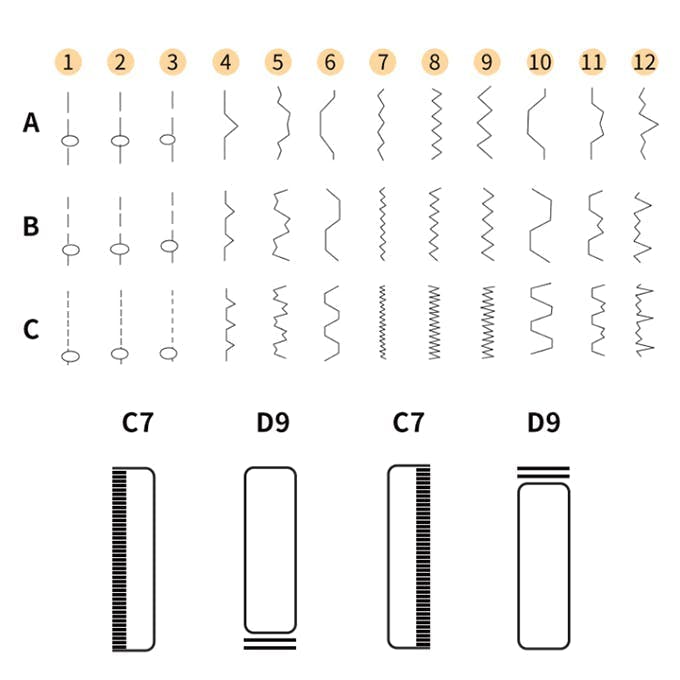 1 2 3 4 5 6 7 8 9 10 11 12

A

B

C

C7 D9 C7 D9