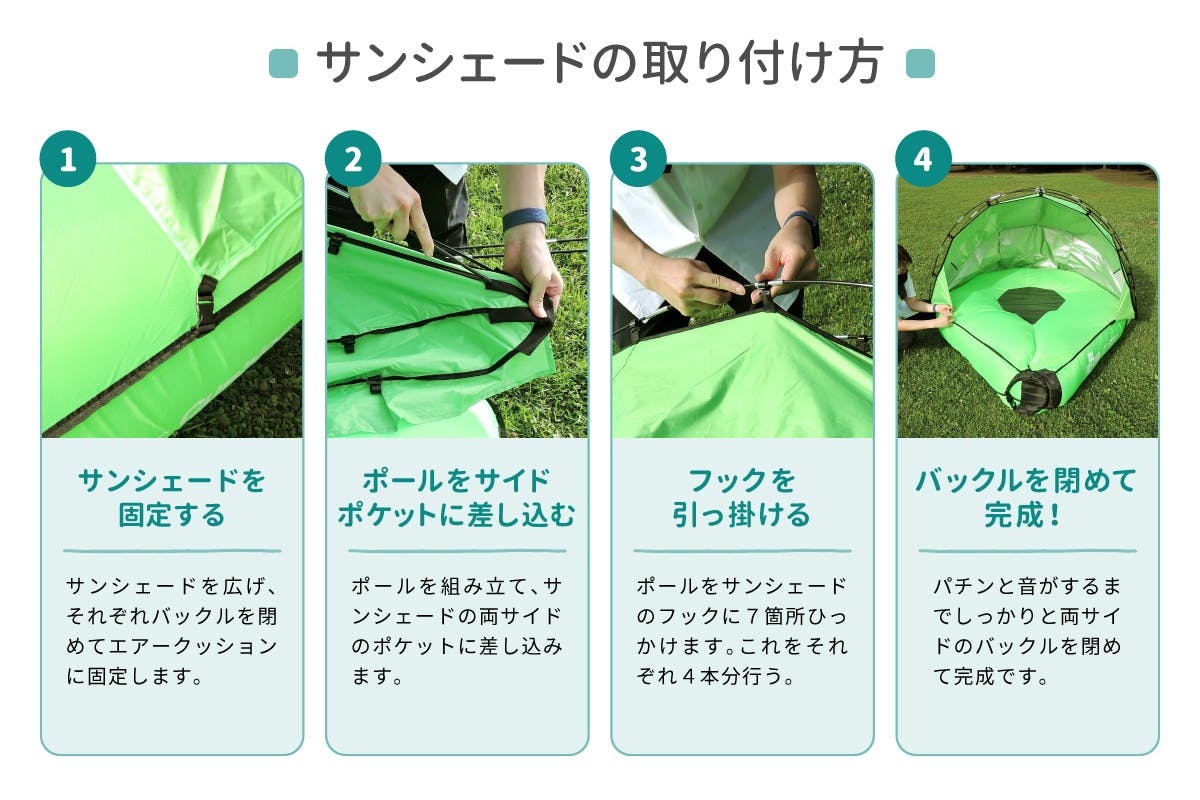 サンシェードの取り付け方

1

サンシェードを固定する

サンシェードを広げ、それぞれバックルを閉めてエアークッションに固定します。

2

ポールをサイドポケットに差し込む

ポールを組み立て、サンシェードの両サイドのポケットに差し込みます。

3

フックを引っ掛ける

ポールをサンシェードのフックに７箇所ひっかけます。これをそれぞれ４本分行う。

4

バックルを閉めて完成！

パチンと音がするまでしっかりと両サイドのバックルを閉めて完成です。