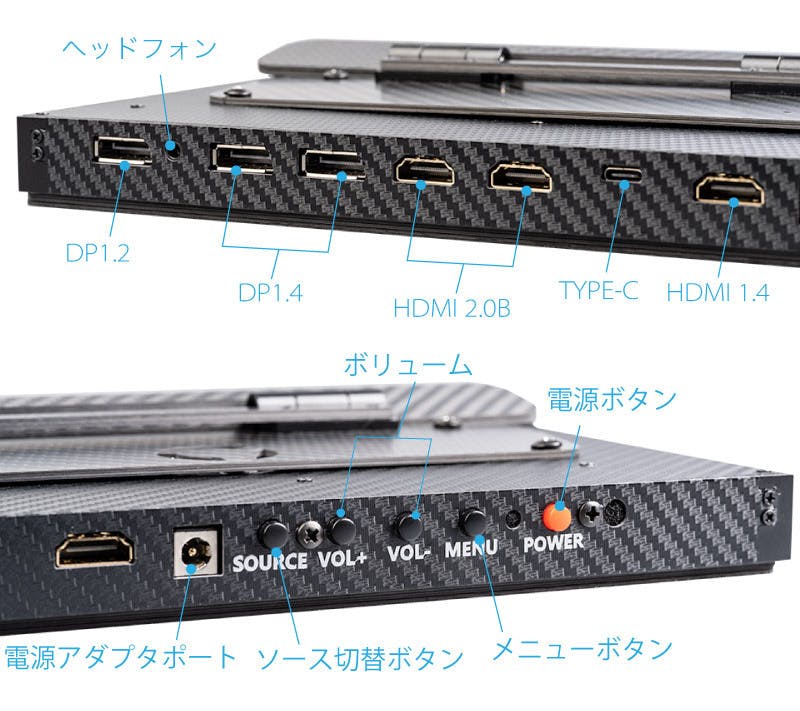 ヘッドフォン

DP1.2

DP1.4

HDMI 2.0B

TYPE-C

HDMI 1.4

ボリューム

電源ボタン

SOURCE VOL+ VOL- MENU POWER

電源アダプタポート

ソース切替ボタン

メニューボタン