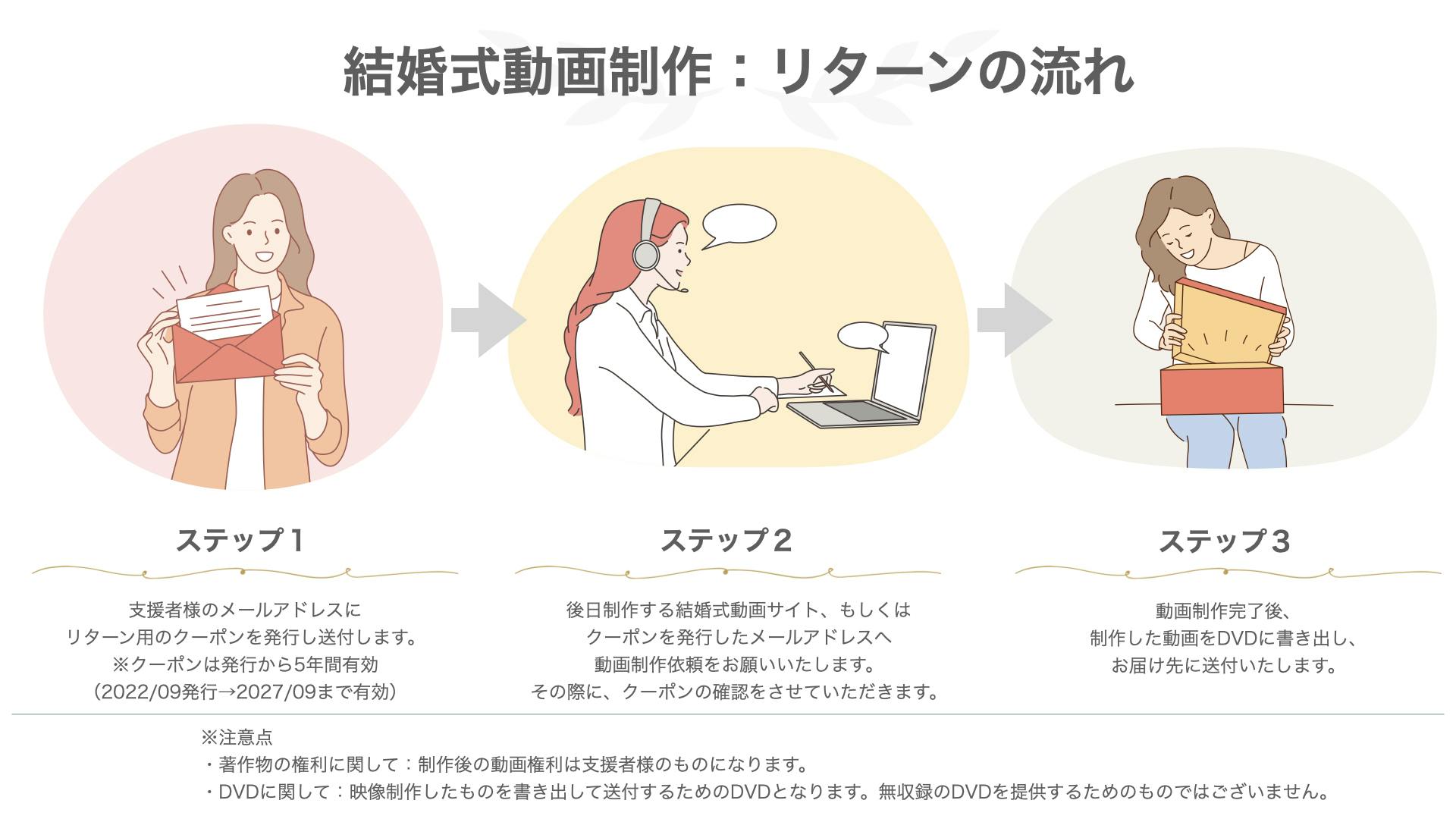 結婚式動画制作：リターンの流れ

ステップ１

支援者様のメールアドレスに
リターン用のクーポンを発行し送付します。
※クーポンは発行から5年間有効
（2022/09発行→2027/09まで有効）

ステップ２

後日制作する結婚式動画サイト、もしくは
クーポンを発行したメールアドレスへ
動画制作依頼をお願いいたします。
その際に、クーポンの確認をさせていただきます。

ステップ３

動画制作完了後、
制作した動画をDVDに書き出し、
お届け先に送付いたします。

※注意点
・著作物の権利に関して：制作後の動画権利は支援者様のものになります。
・DVDに関して：映像制作したものを書き出して送付するためのDVDとなります。無収録のDVDを提供するためのものではございません。