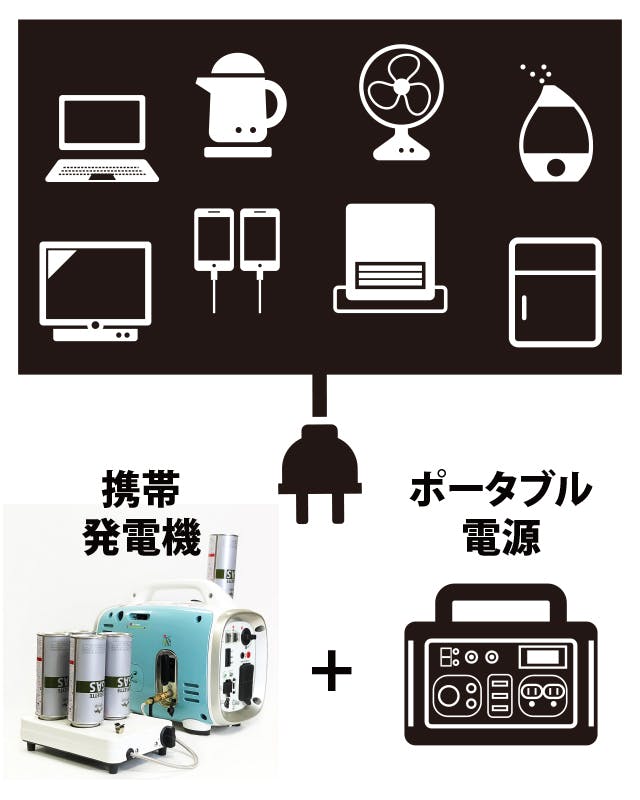 携帯
発電機

ポータブル
電源

+