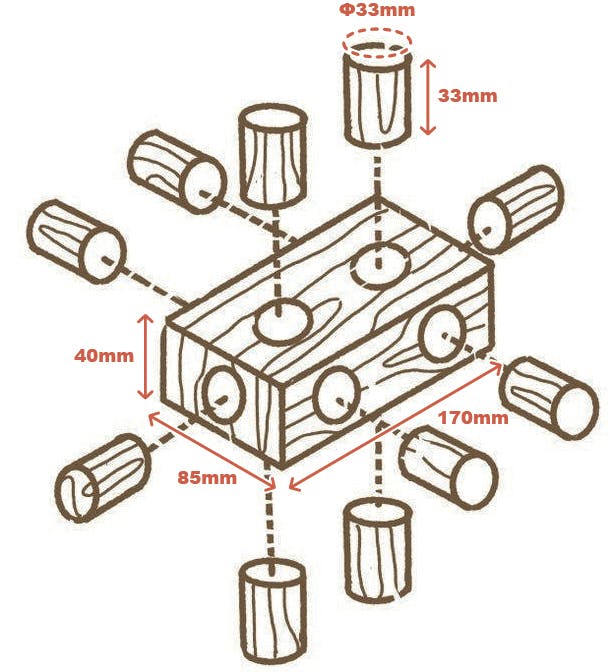 Φ33mm

33mm

40mm

170mm

85mm