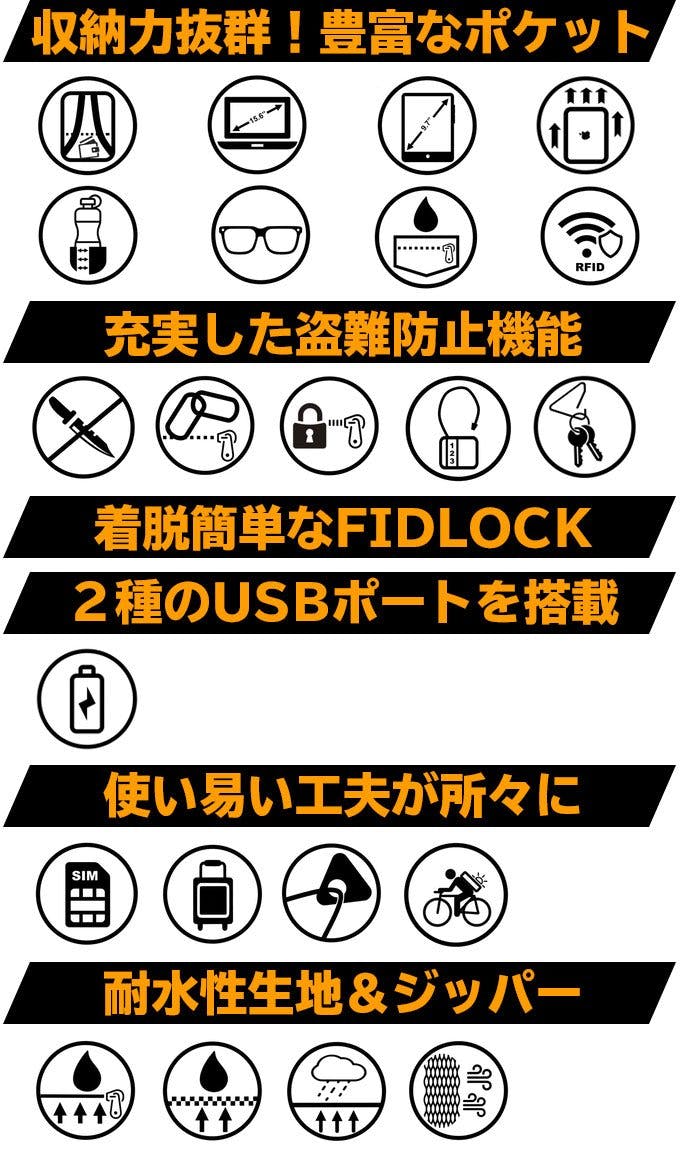 収納力抜群！豊富なポケット

15.6"

9.7"

RFID

充実した盗難防止機能

1
2
3

着脱簡単なFIDLOCK

２種のUSBポートを搭載

使い易い工夫が所々に

SIM

耐水性生地＆ジッパー