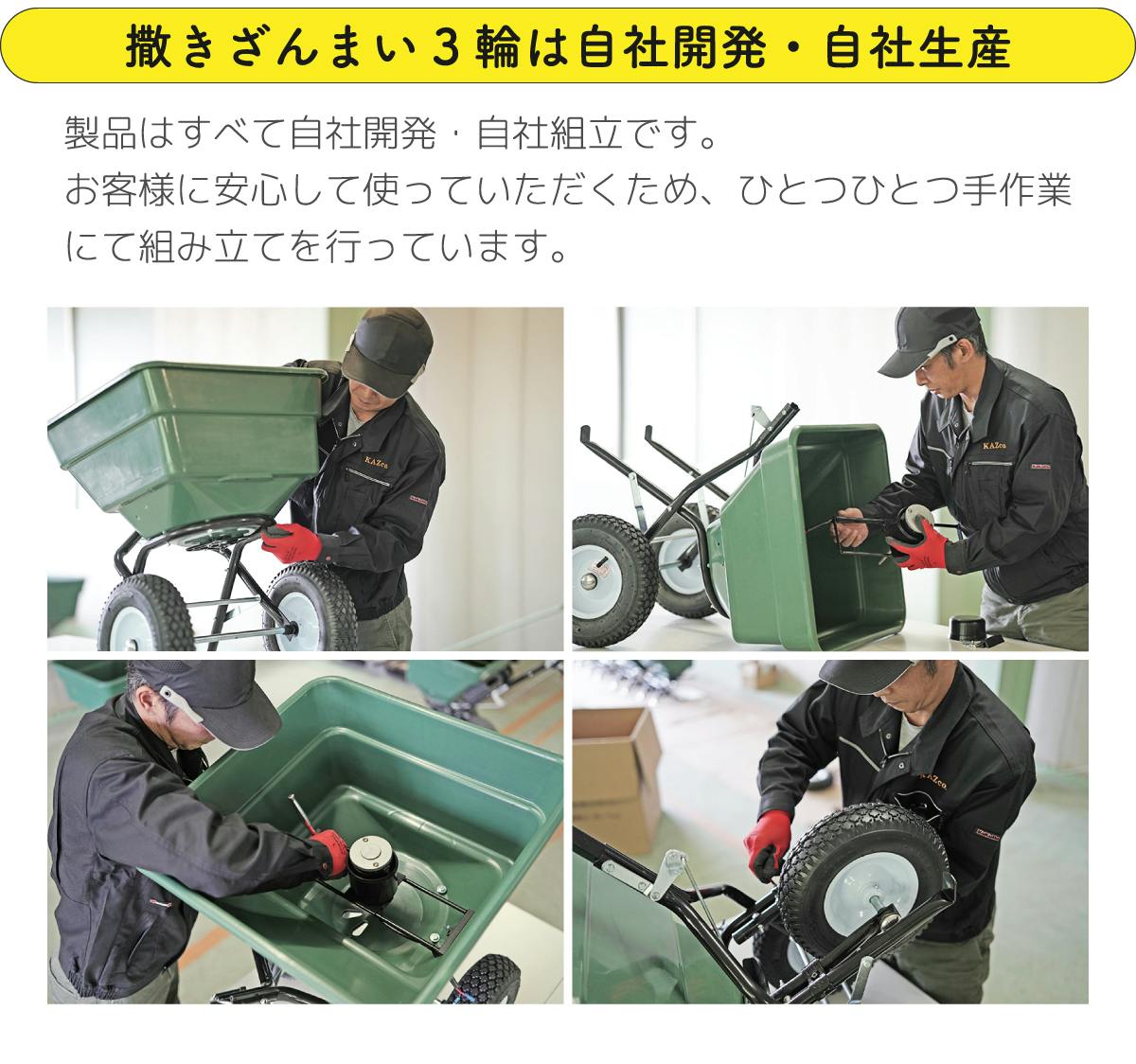 撒きざんまい３輪は自社開発・自社生産

製品はすべて自社開発・自社組立です。
お客様に安心して使っていただくため、ひとつひとつ手作業にて組み立てを行っています。

KAZco.

KAZco.

KAZco.