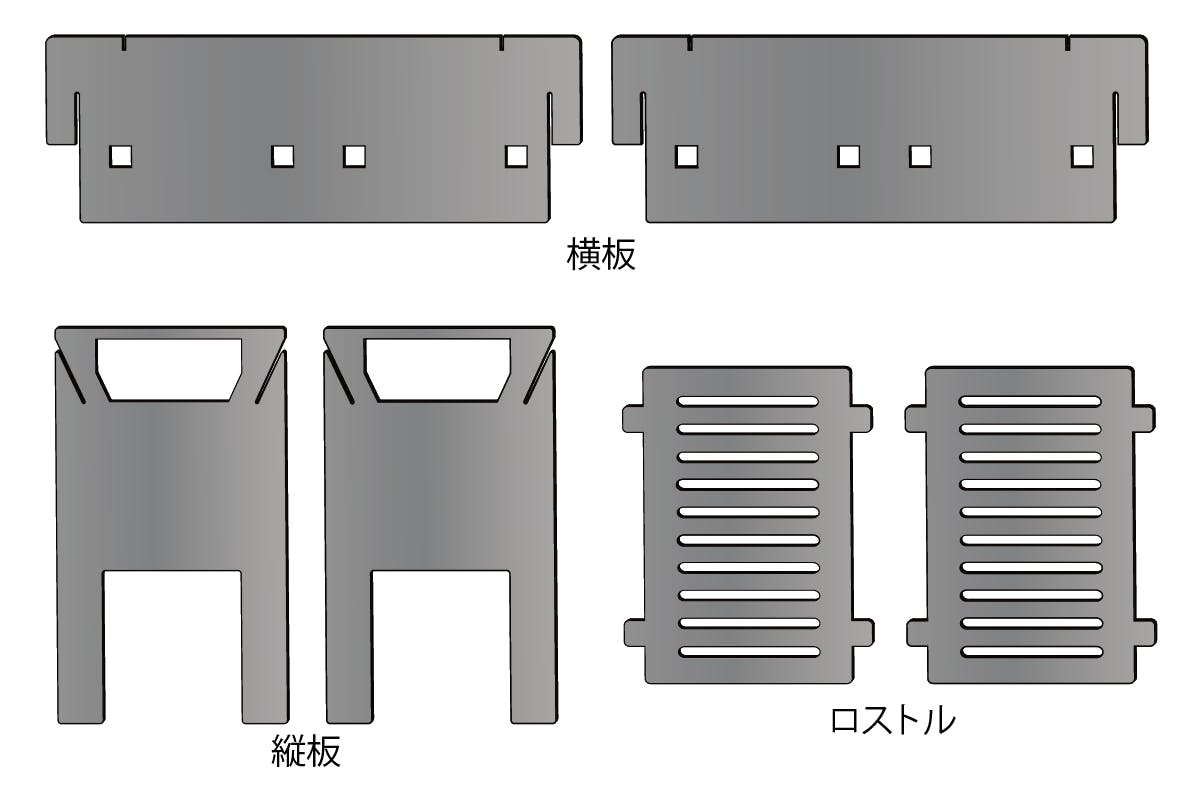 横板

縦板

ロストル