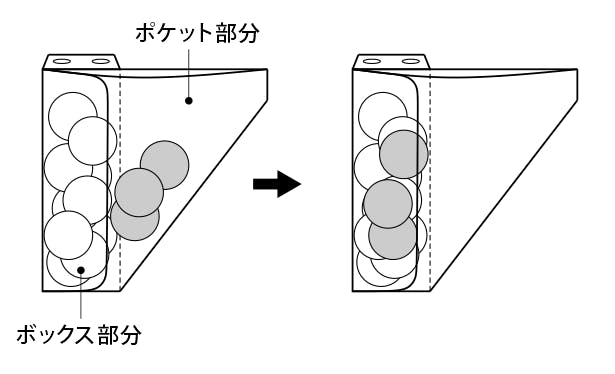 ポケット部分

ボックス部分