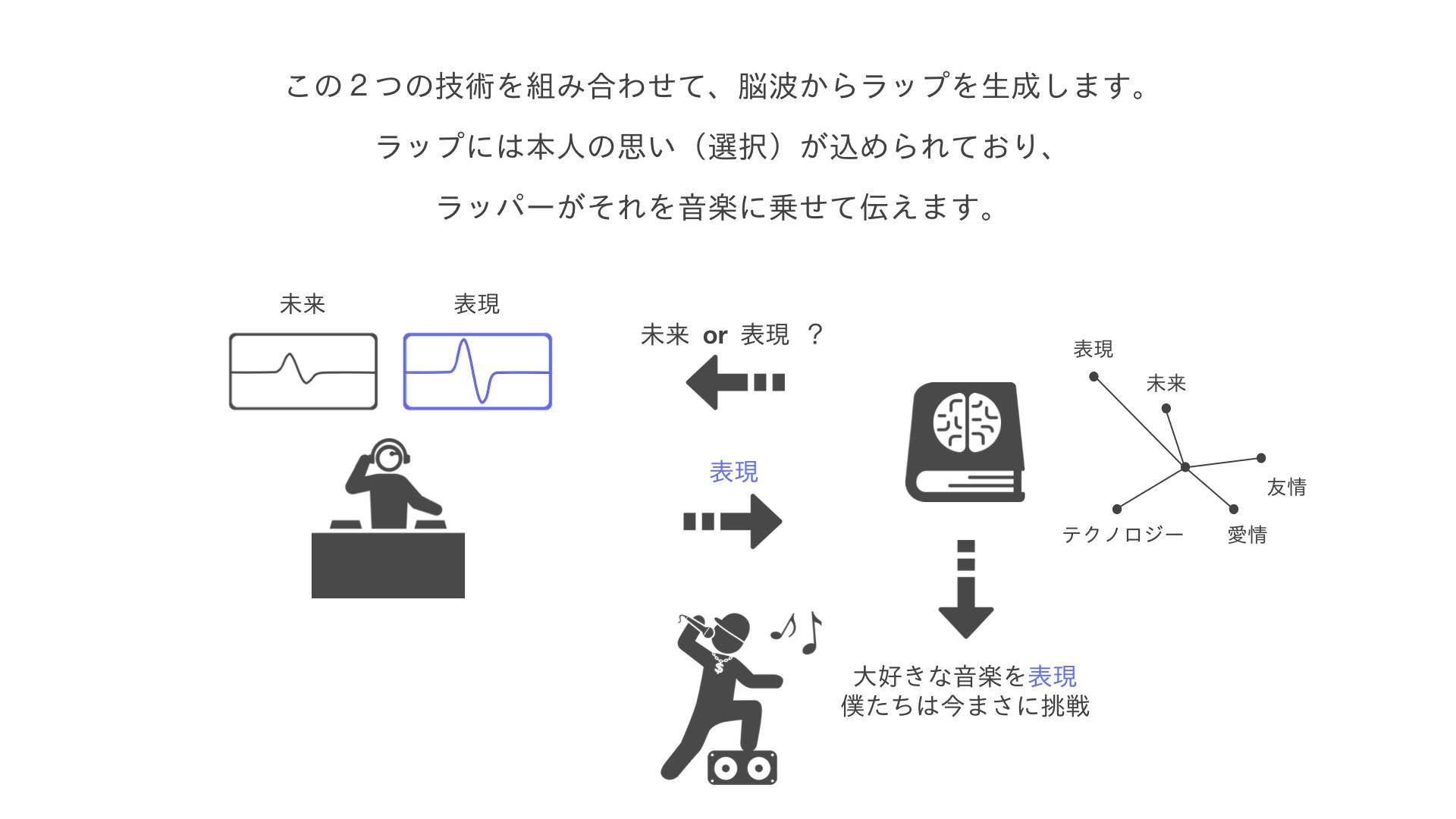 この２つの技術を組み合わせて、脳波からラップを生成します。

ラップには本人の思い（選択）が込められており、

ラッパーがそれを音楽に乗せて伝えます。

未来

表現

未来 or 表現 ？

表現

表現

未来

友情

テクノロジー

愛情

大好きな音楽を表現
僕たちは今まさに挑戦