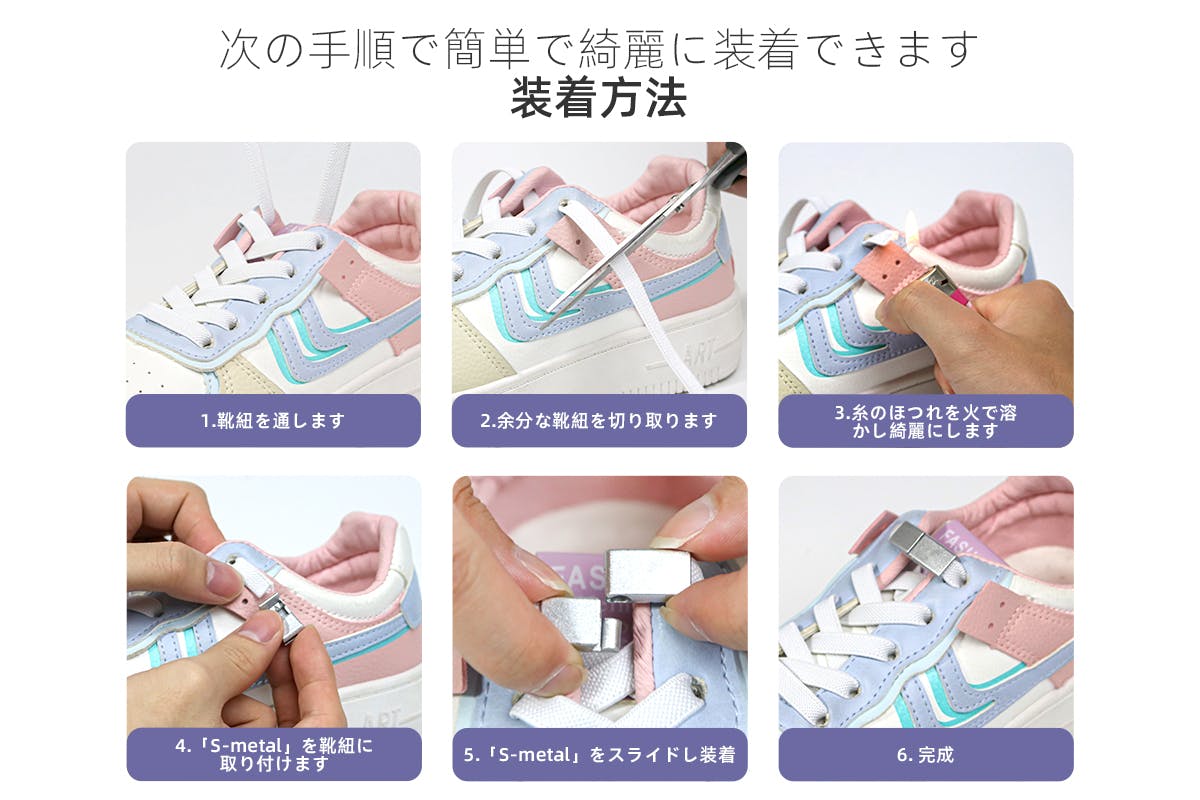 次の手順で簡単で綺麗に装着できます
装着方法

1.靴紐を通します

2.余分な靴紐を切り取ります

3.糸のほつれを火で溶かし綺麗にします

4.「S-metal」を靴紐に取り付けます

5.「S-metal」をスライドし装着

6. 完成