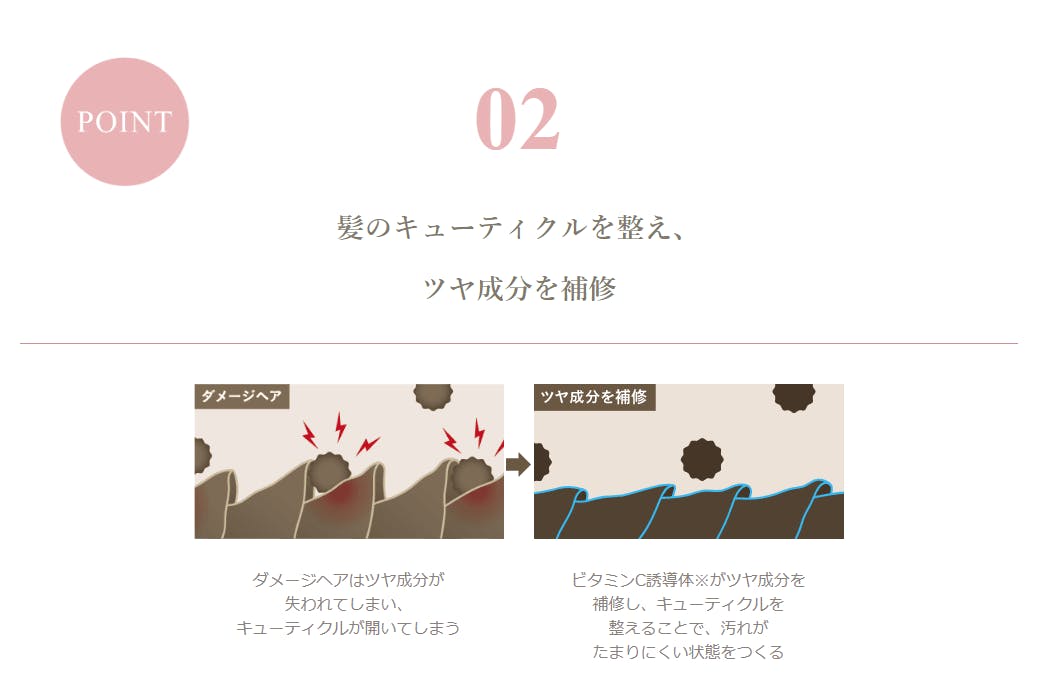 POINT

02

髪のキューティクルを整え、

ツヤ成分を補修

ダメージヘア

ツヤ成分を補修

ダメージヘアはツヤ成分が失われてしまい、キューティクルが開いてしまう

ビタミンC誘導体※がツヤ成分を補修し、キューティクルを整えることで、汚れがたまりにくい状態をつくる