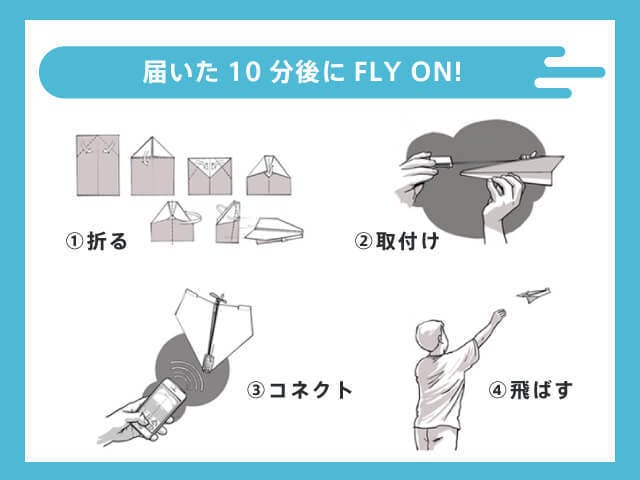 届いた 10 分後に FLY ON!

①折る

②取付け

③コネクト

④飛ばす