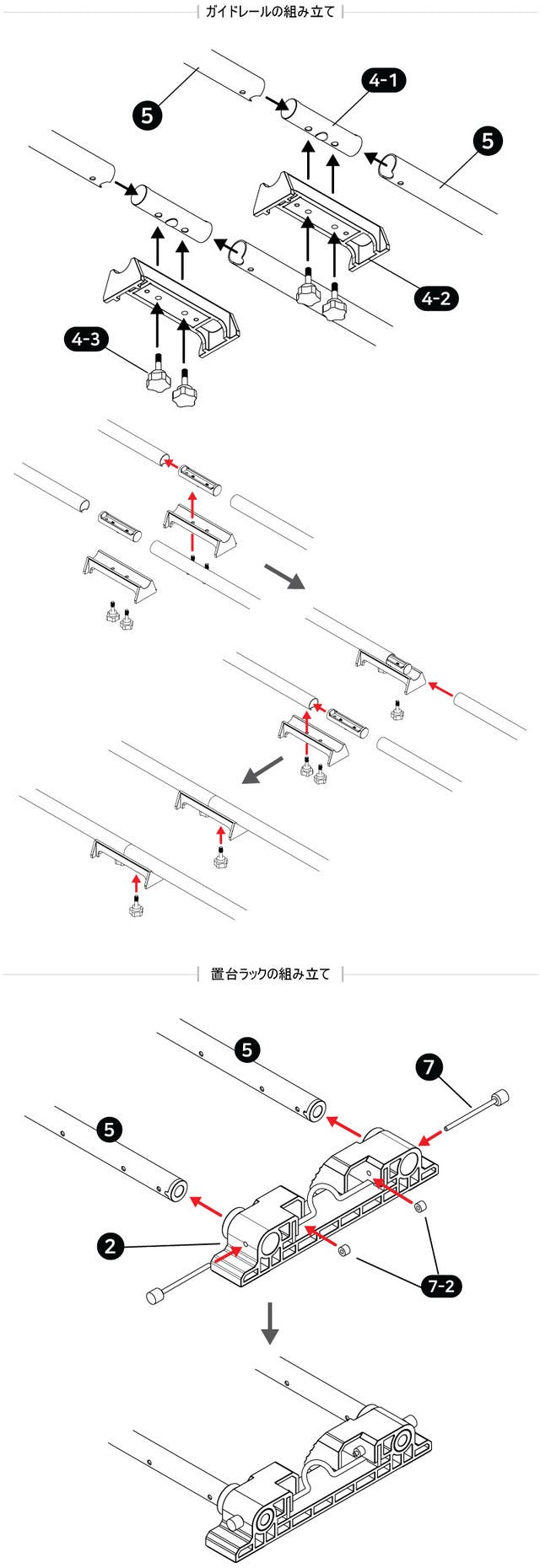 ガイドレールの組み立て

5

4-1

5

4-2

4-3

置台ラックの組み立て

5

7

5

2

7-2