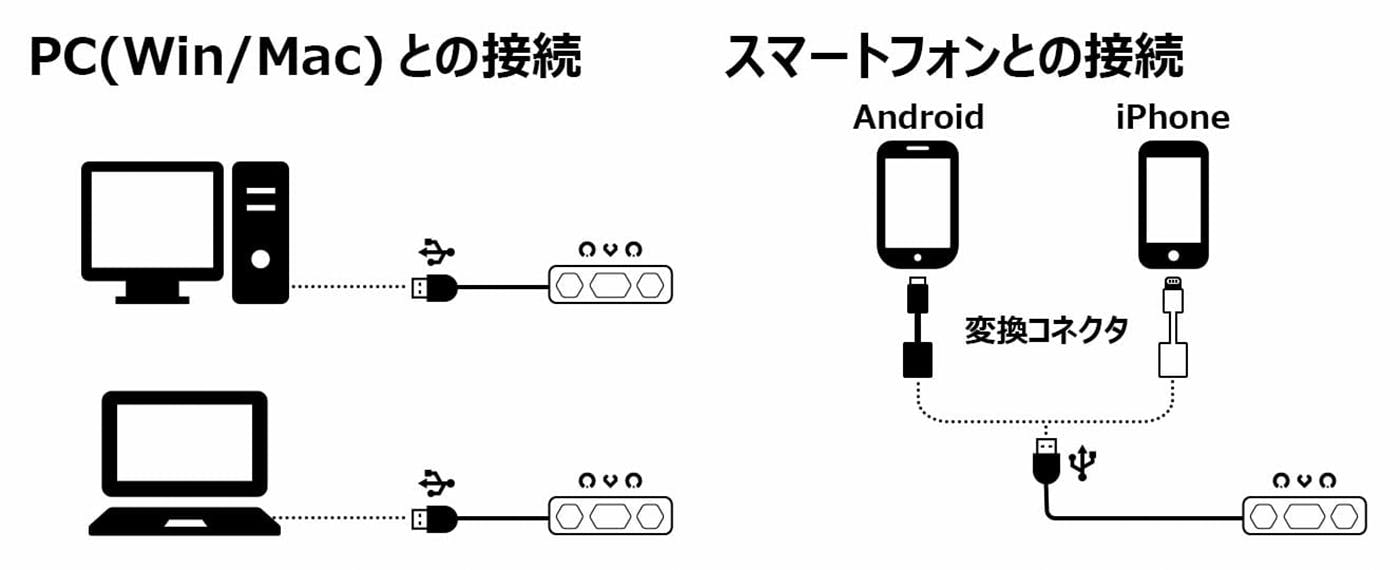 PC(Win/Mac) との接続

スマートフォンとの接続

Android

iPhone

変換コネクタ