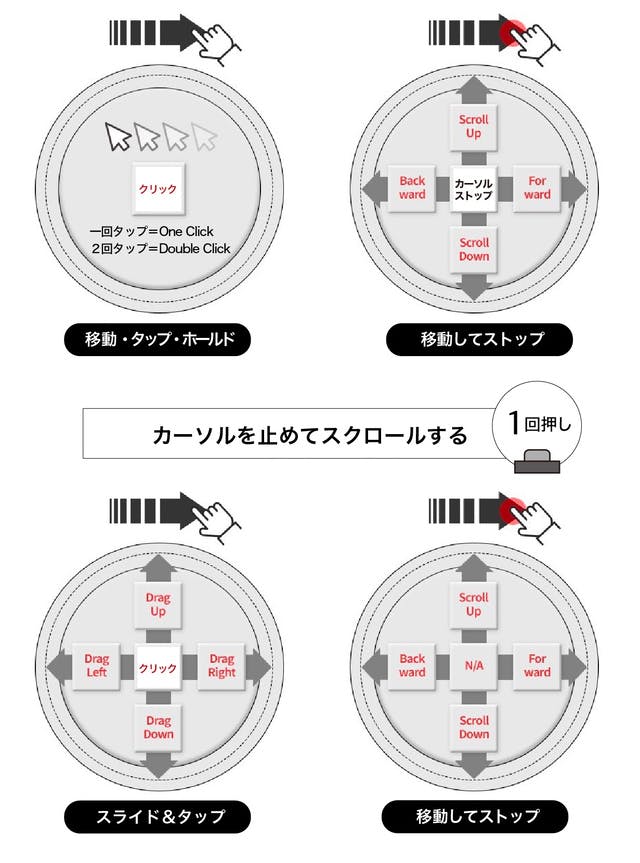 クリック

一回タップ＝One Click
２回タップ＝Double Click

移動・タップ・ホールド

Scroll Up

Back ward

カーソル ストップ

For ward

Scroll Down

移動してストップ

カーソルを止めてスクロールする

1回押し

Drag Up

Drag Left

クリック

Drag Right

Drag Down

スライド＆タップ

Scroll Up

Back ward

N/A

For ward

Scroll Down

移動してストップ