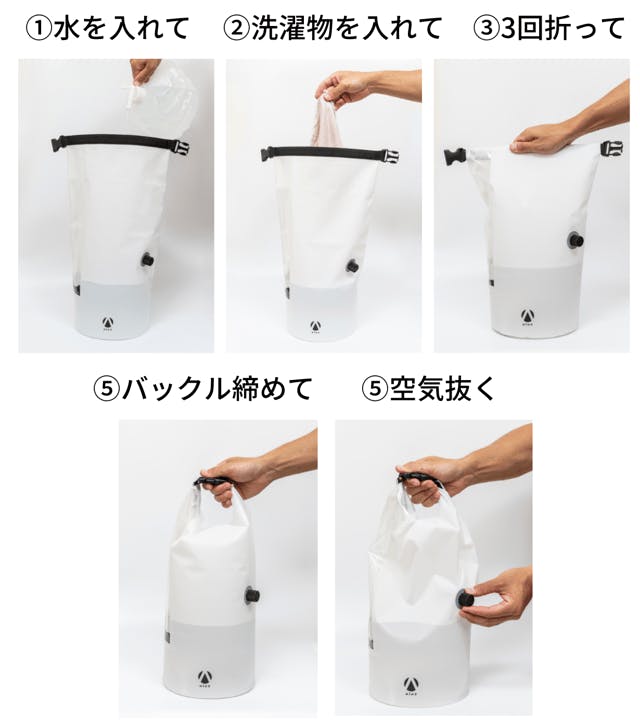 ①水を入れて　②洗濯物を入れて　③3回折って

⑤バックル締めて　⑤空気抜く