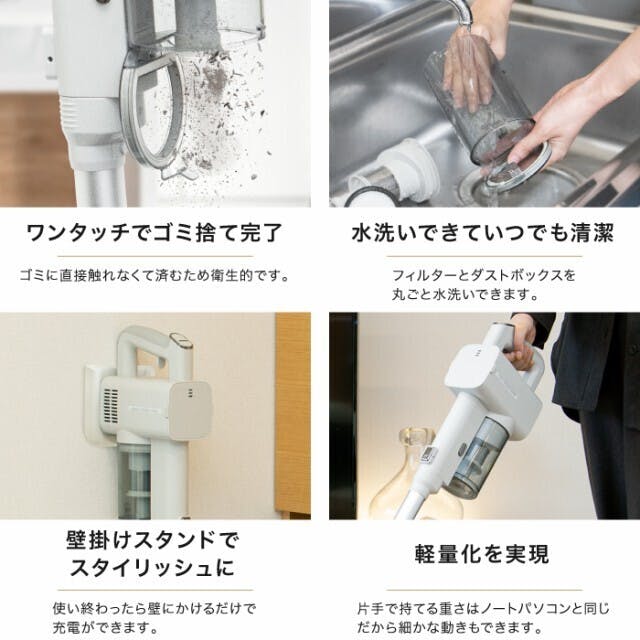 ワンタッチでゴミ捨て完了

ゴミに直接触れなくて済むため衛生的です。

水洗いできていつでも清潔

フィルターとダストボックスを丸ごと水洗いできます。

壁掛けスタンドでスタイリッシュに

使い終わったら壁にかけるだけで充電ができます。

軽量化を実現

片手で持てる重さはノートパソコンと同じだから細かな動きもできます。