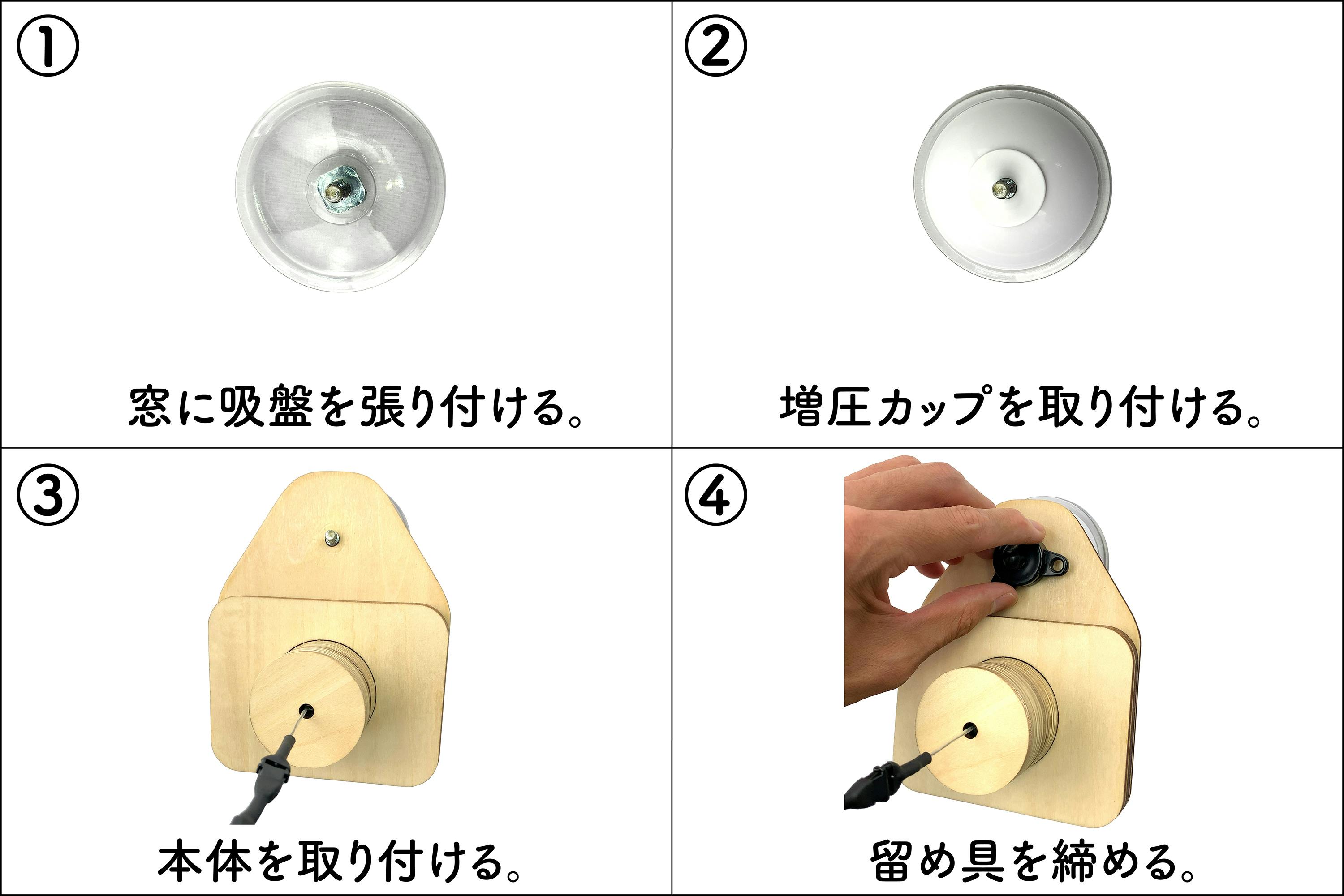 ①
窓に吸盤を張り付ける。

②
増圧カップを取り付ける。

③
本体を取り付ける。

④
留め具を締める。