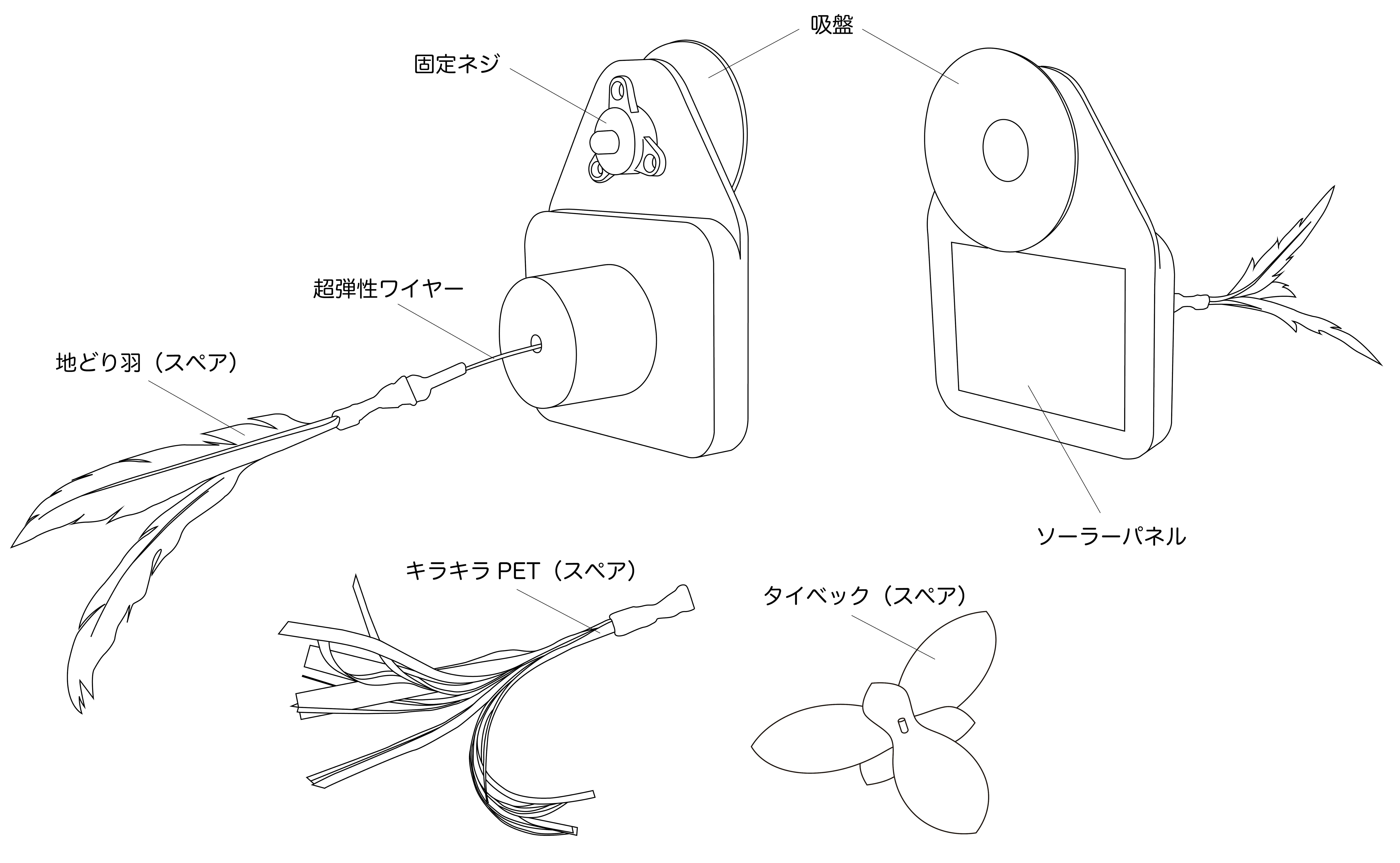 吸盤

固定ネジ

超弾性ワイヤー

地どり羽（スペア）

ソーラーパネル

キラキラ PET（スペア）

タイベック（スペア）