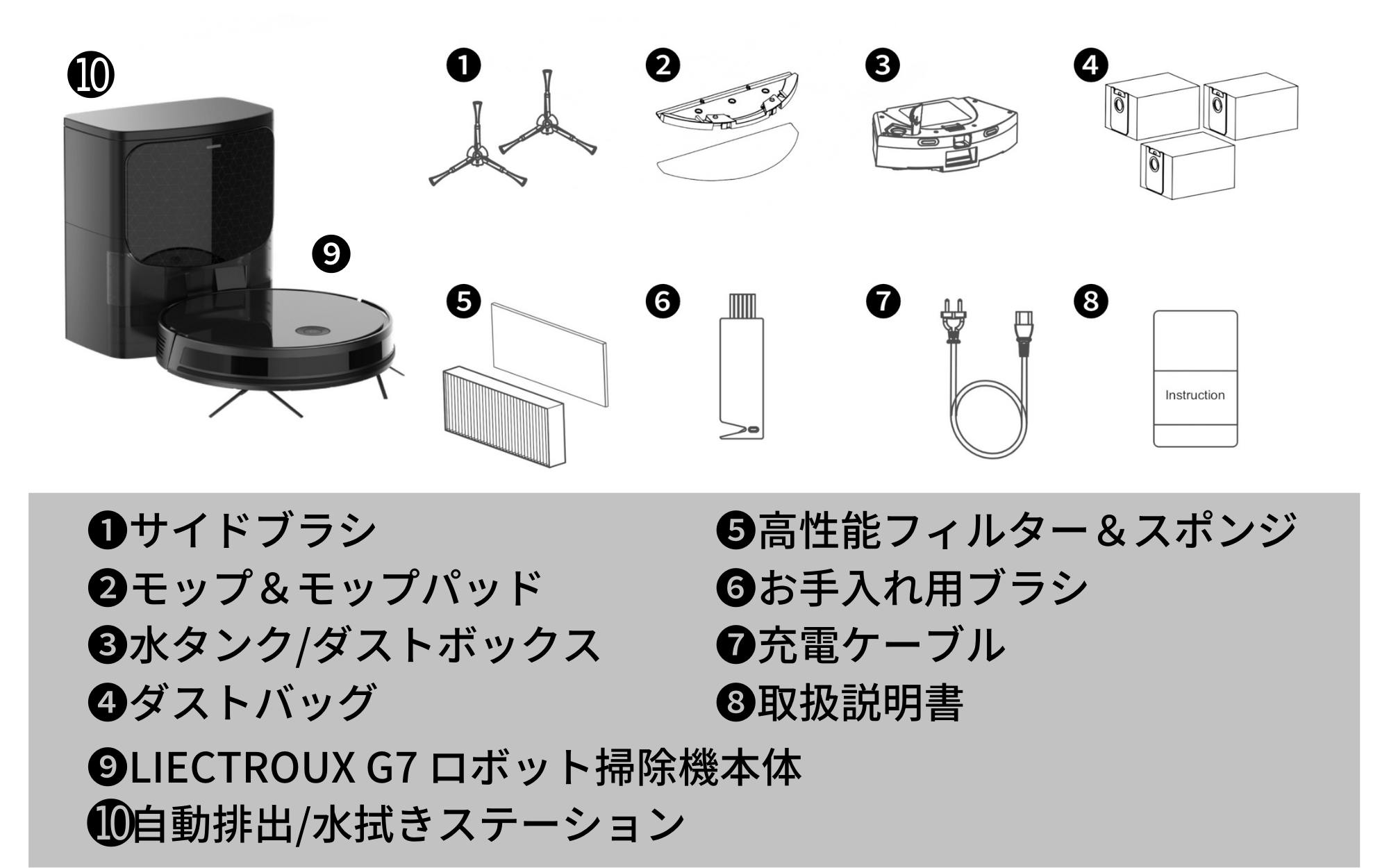 ❿ ❶ ❷ ❸ ❹

❾

❺ ❻ ❼ ❽

Instruction

❶サイドブラシ
❷モップ＆モップパッド
❸水タンク/ダストボックス
❹ダストバッグ

❺高性能フィルター＆スポンジ
❻お手入れ用ブラシ
❼充電ケーブル
❽取扱説明書

❾LIECTROUX G7 ロボット掃除機本体
❿自動排出/水拭きステーション