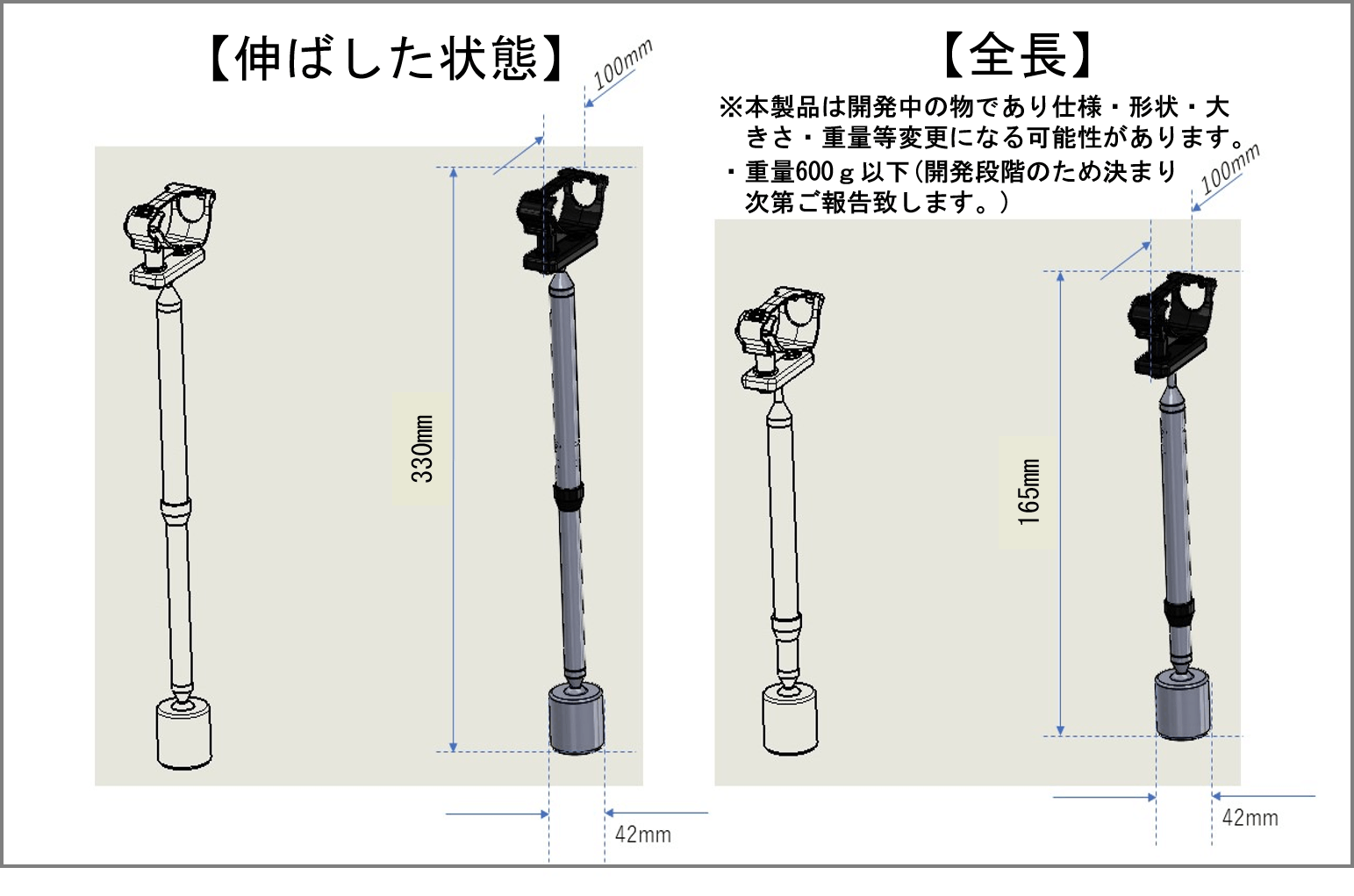 【伸ばした状態】

100mm

330mm

42mm

【全長】

※本製品は開発中の物であり仕様・形状・大きさ・重量等変更になる可能性があります。

・重量600ｇ以下(開発段階のため決まり次第ご報告致します。)

100mm

165mm

42mm