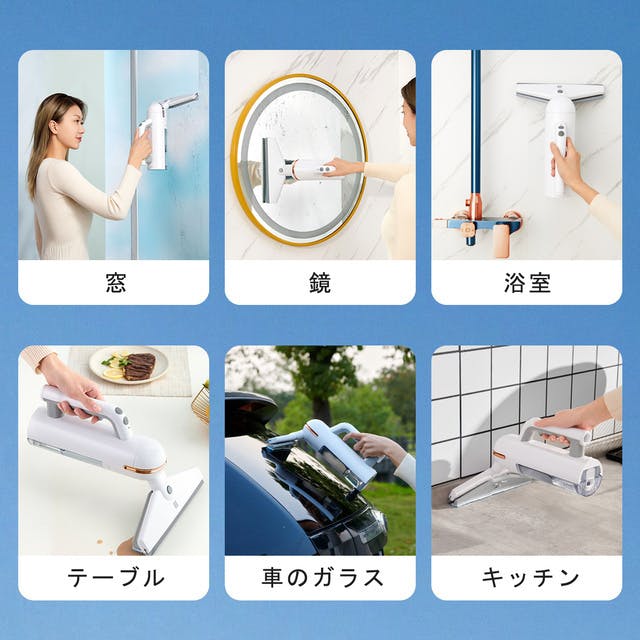 窓

鏡

浴室

テーブル

車のガラス

キッチン