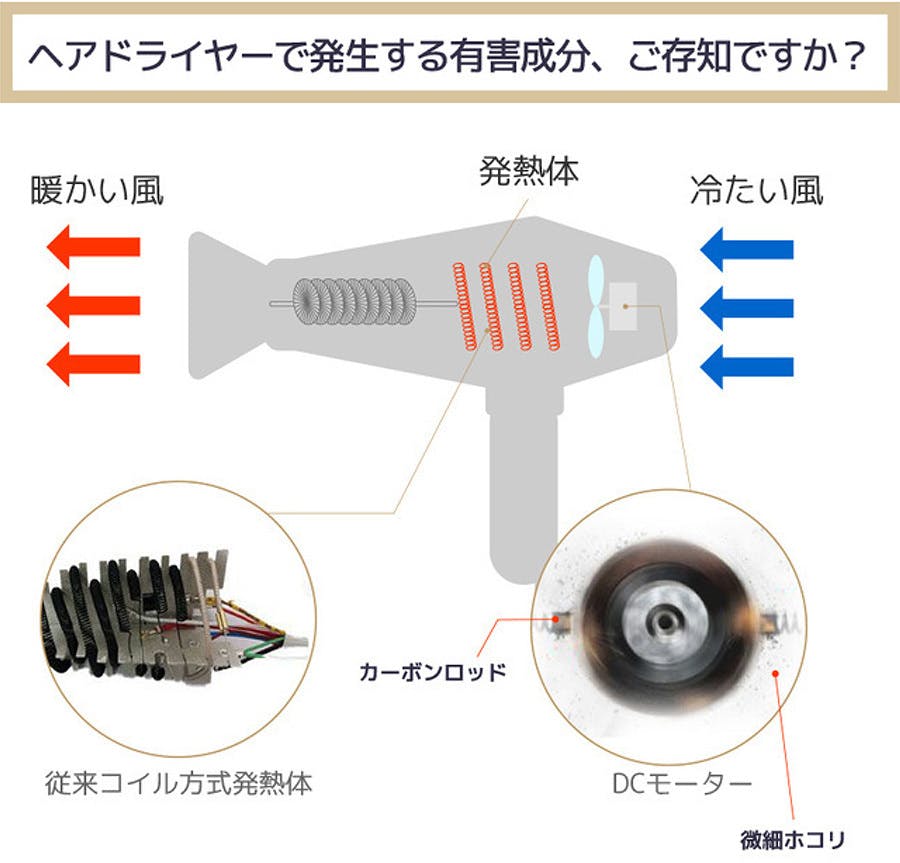 ヘアドライヤーで発生する有害成分、ご存知ですか？

暖かい風

発熱体

冷たい風

カーボンロッド

従来コイル方式発熱体

DCモーター

微細ホコリ