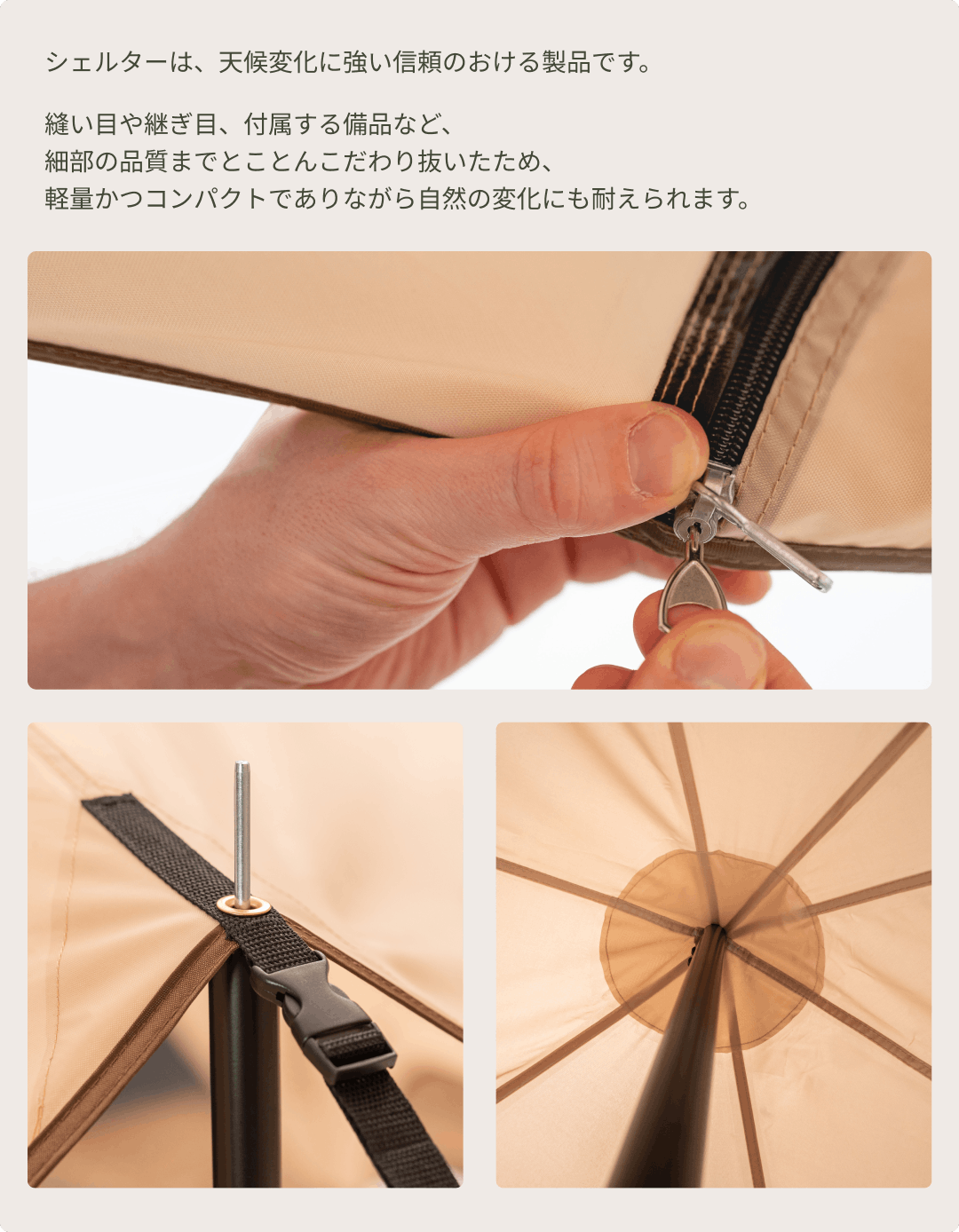 シェルターは、天候変化に強い信頼のおける製品です。

縫い目や継ぎ目、付属する備品など、
細部の品質までとことんこだわり抜いたため、
軽量かつコンパクトでありながら自然の変化にも耐えられます。