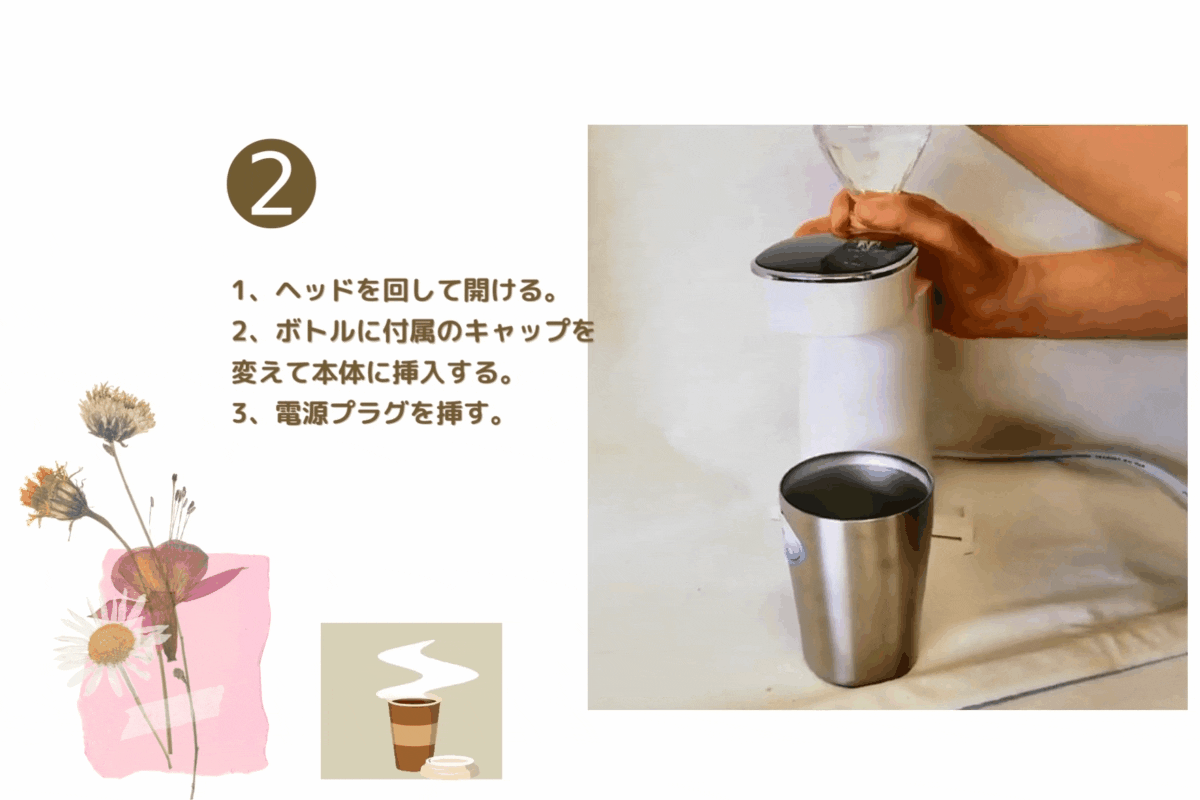 2

1、ヘッドを回して開ける。
2、ボトルに付属のキャップを変えて本体に挿入する。
3、電源プラグを挿す。