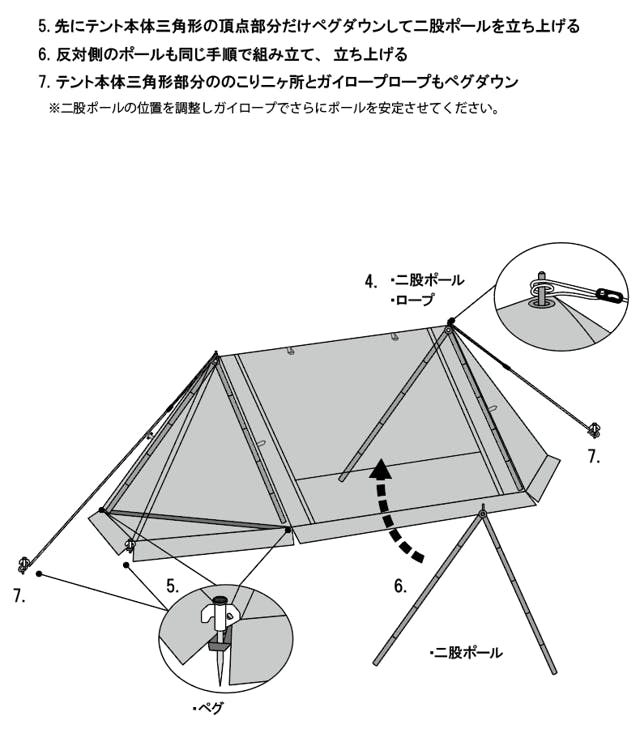 5. 先にテント本体三角形の頂点部分だけペグダウンして二股ポールを立ち上げる
6. 反対側のポールも同じ手順で組み立て、 立ち上げる
7. テント本体三角形部分ののこり二ヶ所とガイロープロープもペグダウン
※二股ポールの位置を調整しガイロープでさらにポールを安定させてください。

4. ・二股ポール
・ロープ

7.

7.

5.

6.

・二股ポール

・ペグ