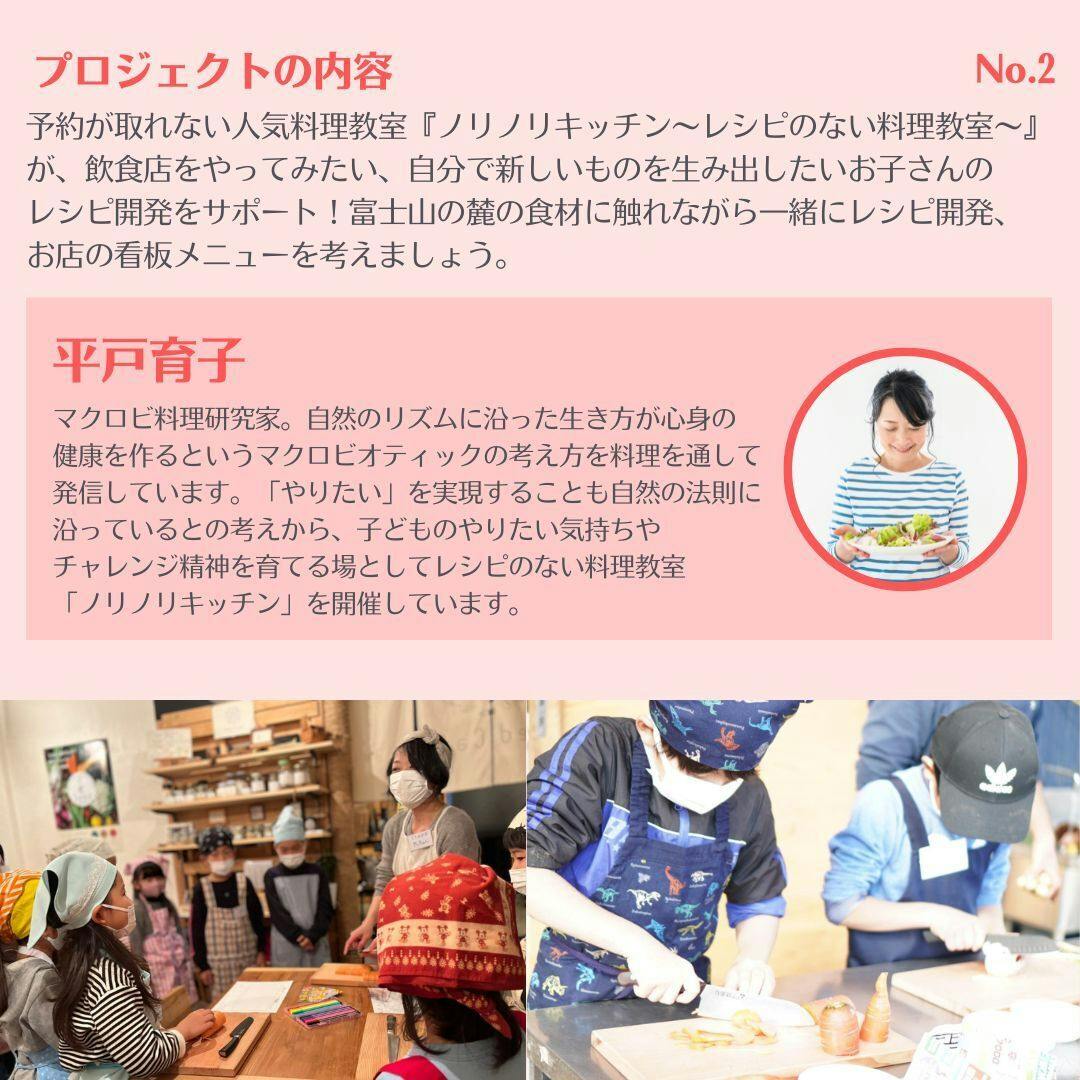 プロジェクトの内容

No.2

予約が取れない人気料理教室『ノリノリキッチン〜レシピのない料理教室〜』が、飲食店をやってみたい、自分で新しいものを生み出したいお子さんのレシピ開発をサポート！富士山の麓の食材に触れながら一緒にレシピ開発、お店の看板メニューを考えましょう。

平戸育子

マクロビ料理研究家。自然のリズムに沿った生き方が心身の健康を作るというマクロビオティックの考え方を料理を通して発信しています。「やりたい」を実現することも自然の法則に沿っているとの考えから、子どものやりたい気持ちやチャレンジ精神を育てる場としてレシピのない料理教室「ノリノリキッチン」を開催しています。