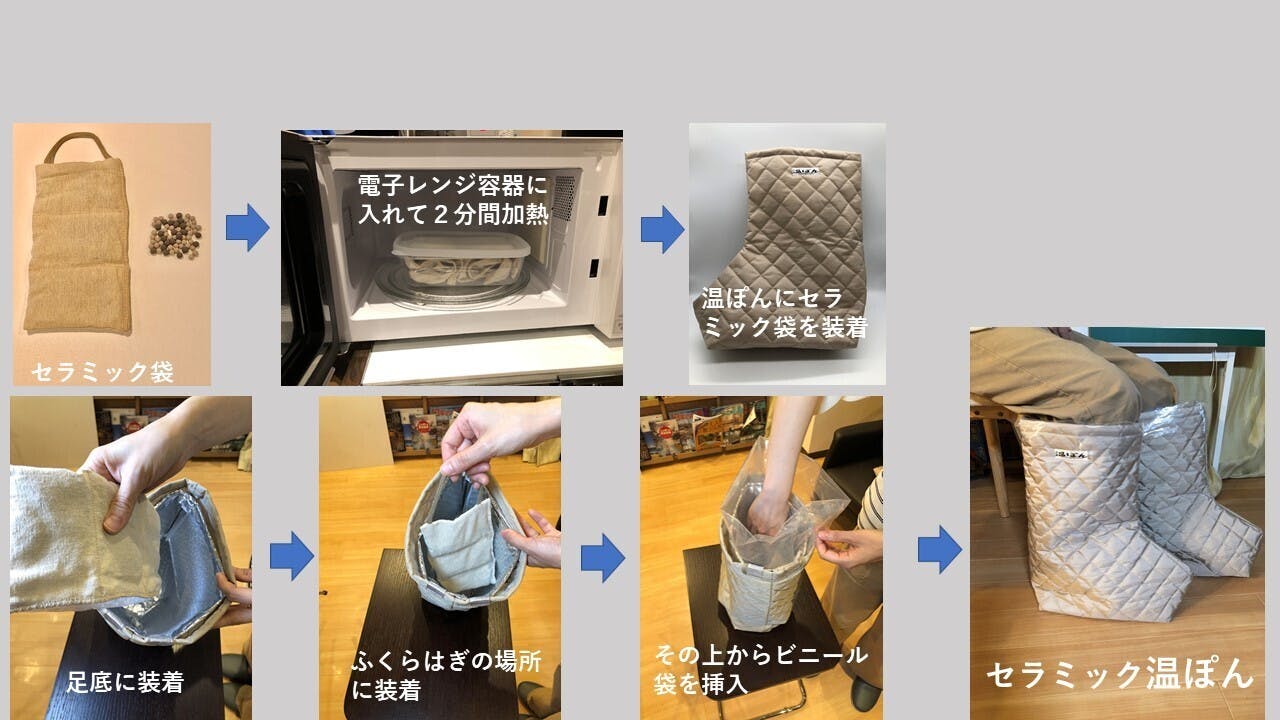 セラミック袋

電子レンジ容器に入れて２分間加熱

温ぽん

温ぽんにセラミック袋を装着

足底に装着

ふくらはぎの場所に装着

その上からビニール袋を挿入

温ぽん

セラミック温ぽん