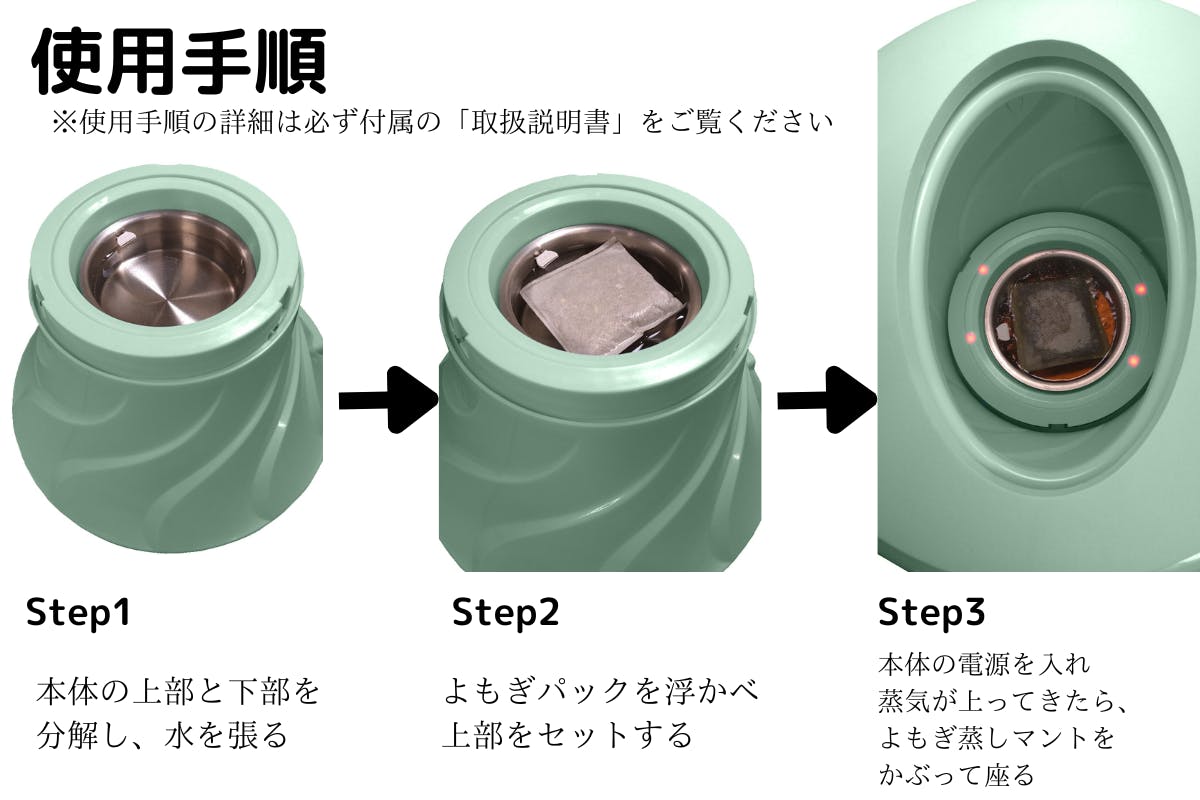 使用手順
※使用手順の詳細は必ず付属の「取扱説明書」をご覧ください

Step1

本体の上部と下部を分解し、水を張る

Step2

よもぎパックを浮かべ上部をセットする

Step3

本体の電源を入れ蒸気が上ってきたら、よもぎ蒸しマントをかぶって座る