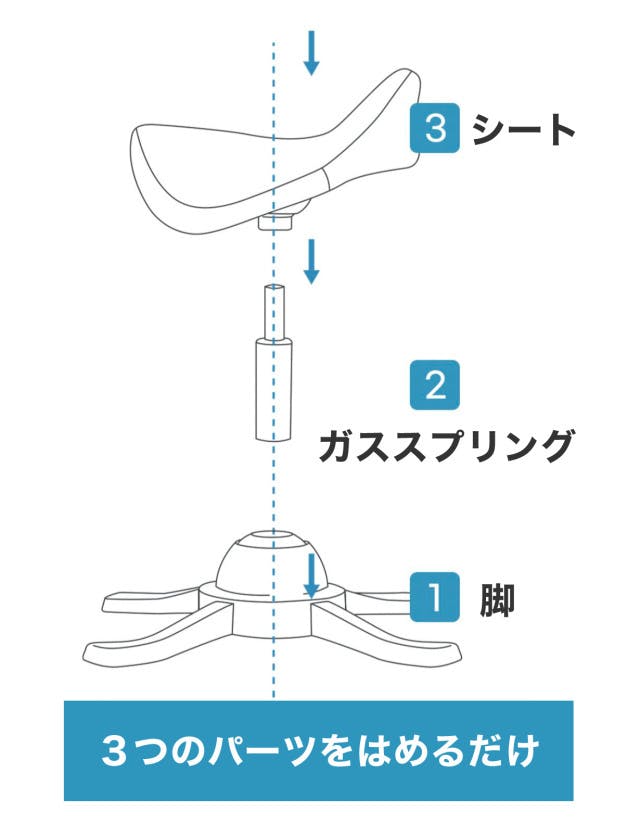 3 シート

2 ガススプリング

1 脚

３つのパーツをはめるだけ