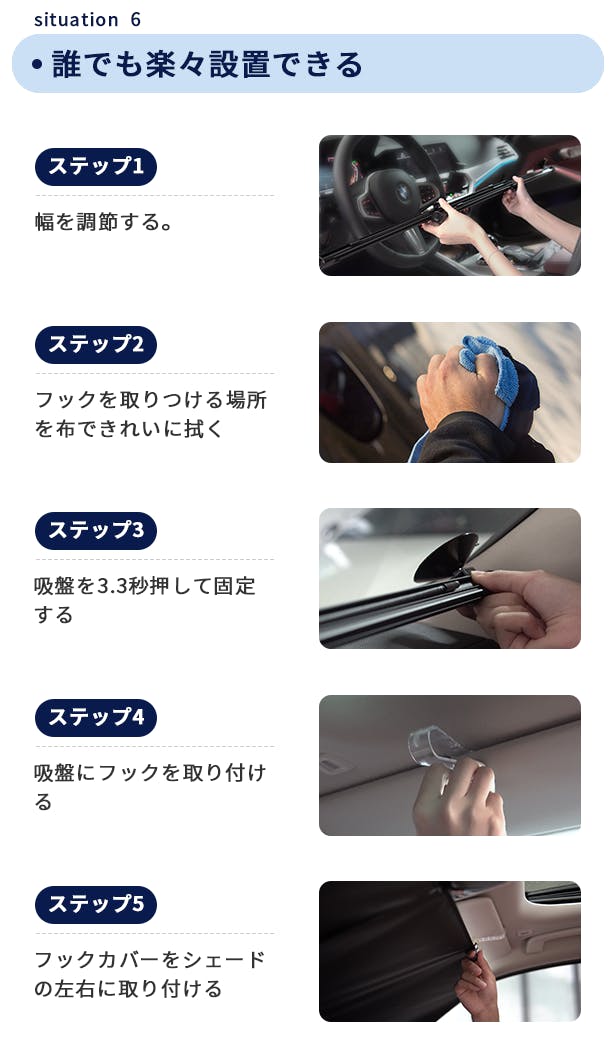 situation 6

• 誰でも楽々設置できる

ステップ1

幅を調節する。

ステップ2

フックを取りつける場所を布できれいに拭く

ステップ3

吸盤を3.3秒押して固定する

ステップ4

吸盤にフックを取り付ける

ステップ5

フックカバーをシェードの左右に取り付ける