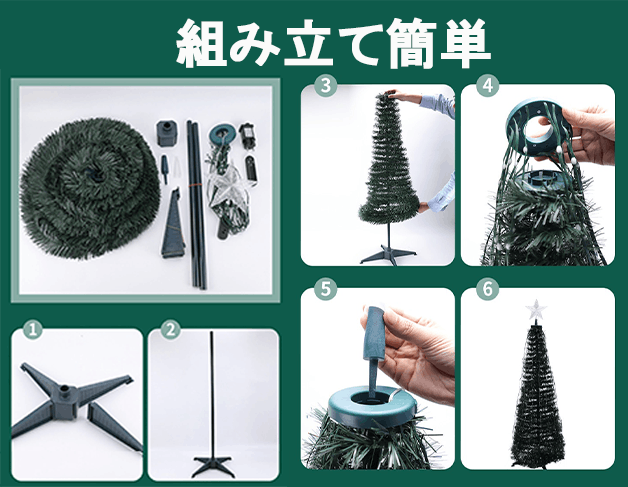 組み立て簡単

3

4

1

2

5

6