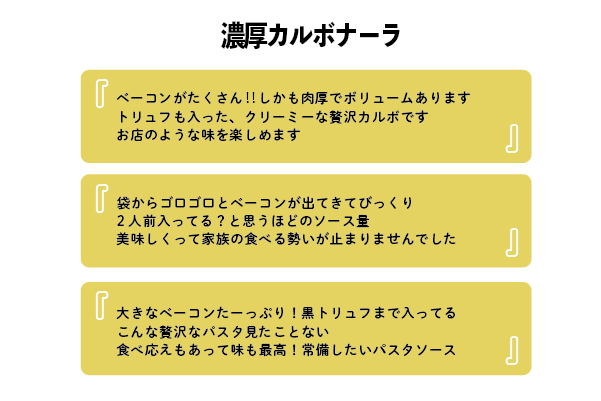 濃厚カルボナーラ

『
ベーコンがたくさん!!しかも肉厚でボリュームあります
トリュフも入った、クリーミーな贅沢カルボです
お店のような味を楽しめます
』

『
袋からゴロゴロとベーコンが出てきてびっくり
2人前入ってる？と思うほどのソース量
美味しくって家族の食べる勢いが止まりませんでした
』

『
大きなベーコンたーっぷり！黒トリュフまで入ってる
こんな贅沢なパスタ見たことない
食べ応えもあって味も最高！常備したいパスタソース
』