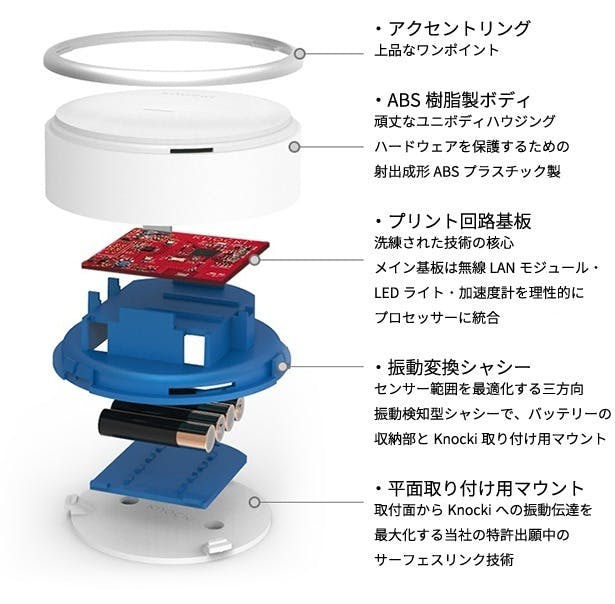 ・アクセントリング
上品なワンポイント

・ABS 樹脂製ボディ
頑丈なユニボディハウジング
ハードウェアを保護するための
射出成形 ABS プラスチック製

・プリント回路基板
洗練された技術の核心
メイン基板は無線 LAN モジュール・
LED ライト・加速度計を理性的に
プロセッサーに統合

・振動変換シャシー
センサー範囲を最適化する三方向
振動検知型シャシーで、バッテリーの
収納部と Knocki 取り付け用マウント

・平面取り付け用マウント
取付面から Knocki への振動伝達を
最大化する当社の特許出願中の
サーフェスリンク技術