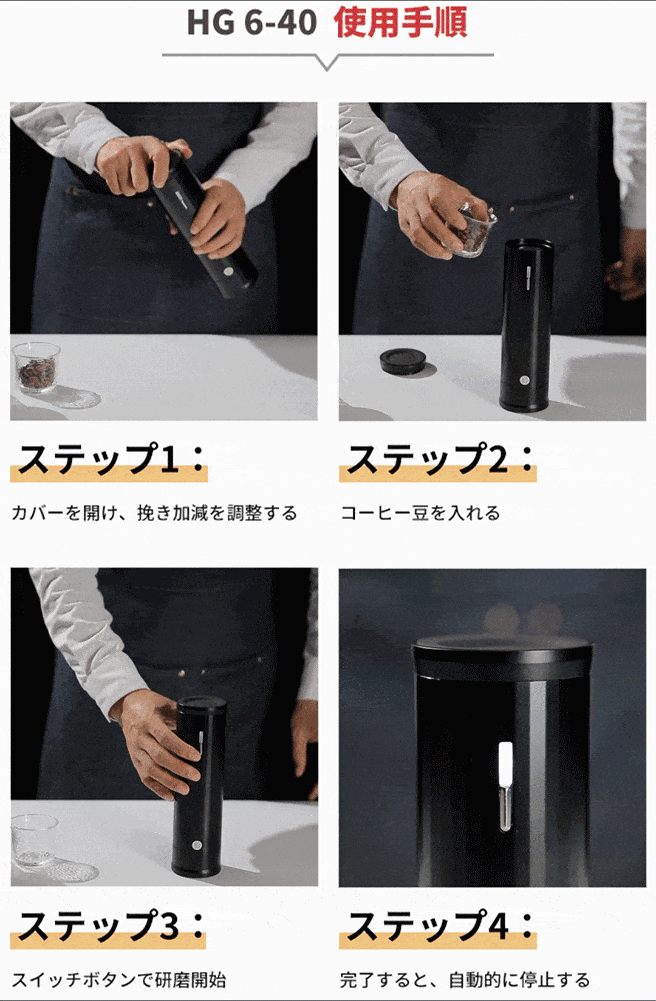 HG 6-40 使用手順

ステップ1：
カバーを開け、挽き加減を調整する

ステップ2：
コーヒー豆を入れる

ステップ3：
スイッチボタンで研磨開始

ステップ4：
完了すると、自動的に停止する