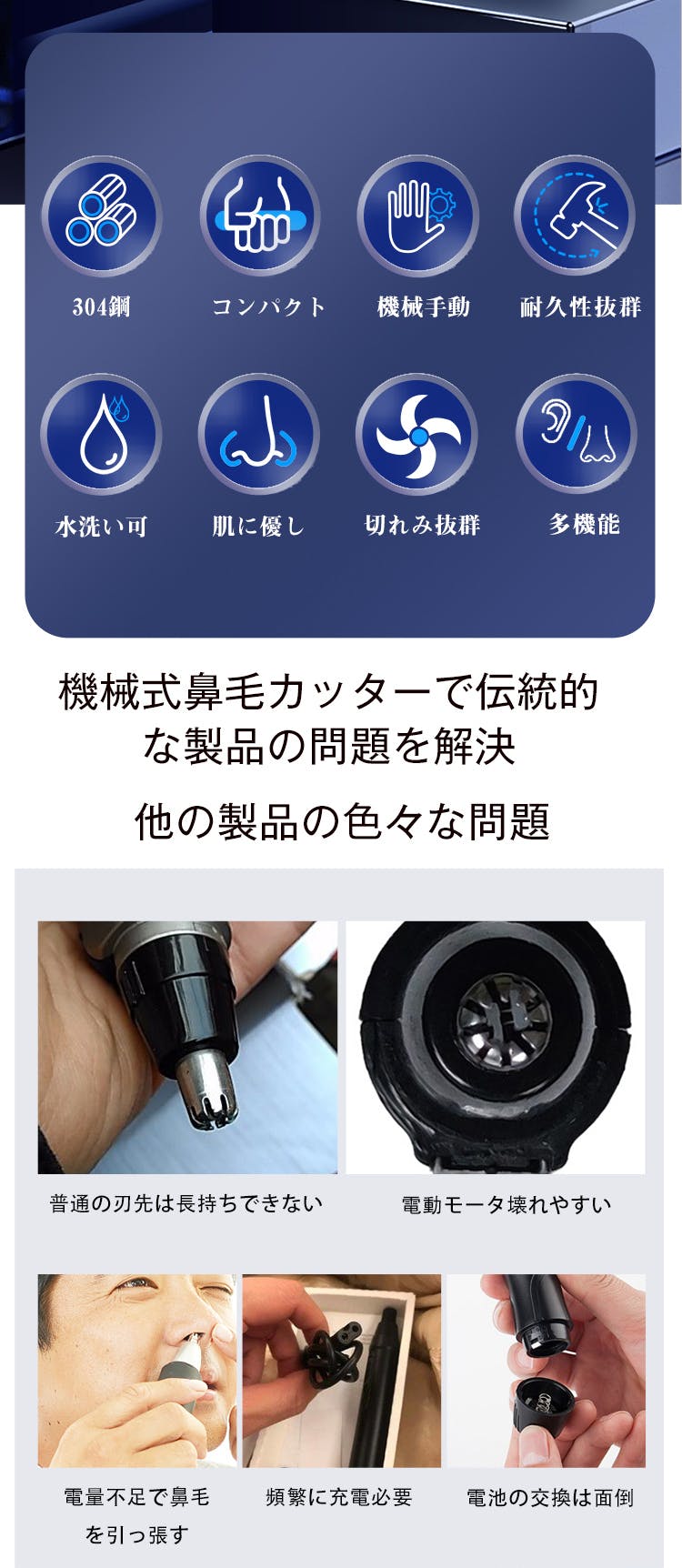 304鋼
コンパクト
機械手動
耐久性抜群

水洗い可
肌に優し
切れみ抜群
多機能

機械式鼻毛カッターで伝統的な製品の問題を解決

他の製品の色々な問題

普通の刃先は長持ちできない
電動モータ壊れやすい

電量不足で鼻毛を引っ張す
頻繁に充電必要
電池の交換は面倒